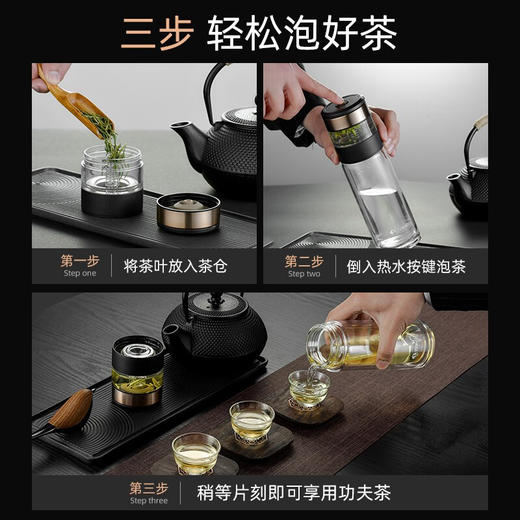 三步 轻松泡好茶

第一步
Step one
将茶叶放入茶仓

第二步
Step two
倒入热水按键泡茶

第三步
Step three
稍等片刻即可享用功夫茶