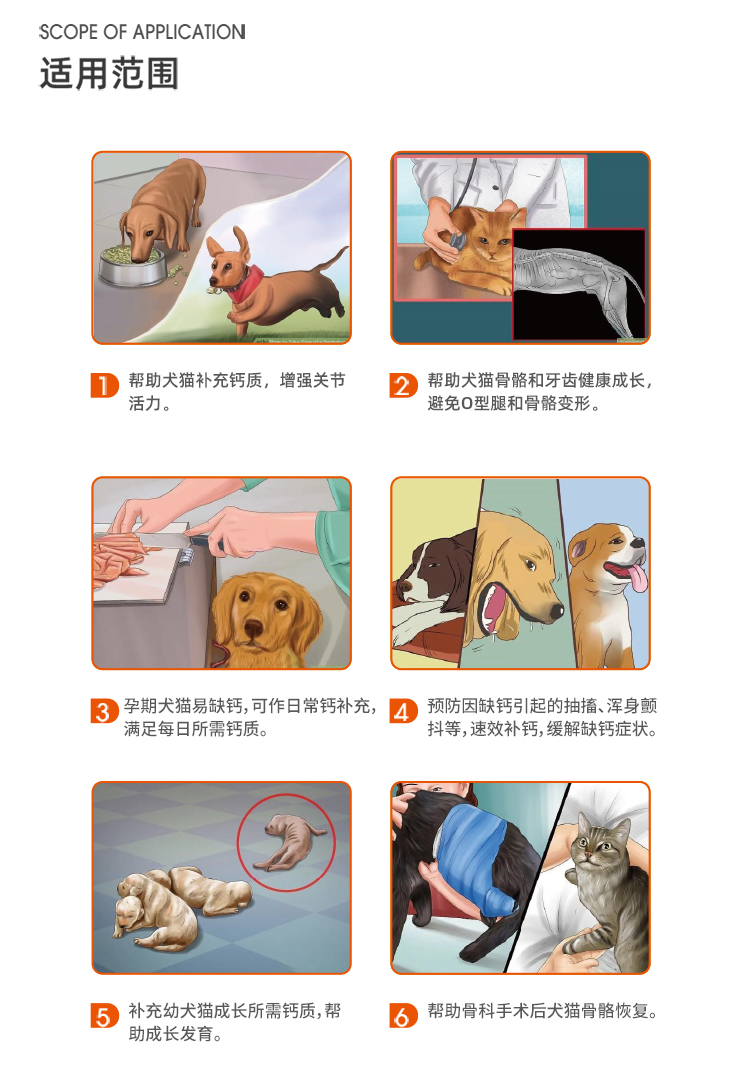 SCOPE OF APPLICATION
适用范围

1 帮助犬猫补充钙质，增强关节活力。

2 帮助犬猫骨骼和牙齿健康成长，避免O型腿和骨骼变形。

3 孕期犬猫易缺钙，可作日常钙补充，满足每日所需钙质。

4 预防因缺钙引起的抽搐、浑身颤抖等，速效补钙，缓解缺钙症状。

5 补充幼犬猫成长所需钙质，帮助成长发育。

6 帮助骨科手术后犬猫骨骼恢复。