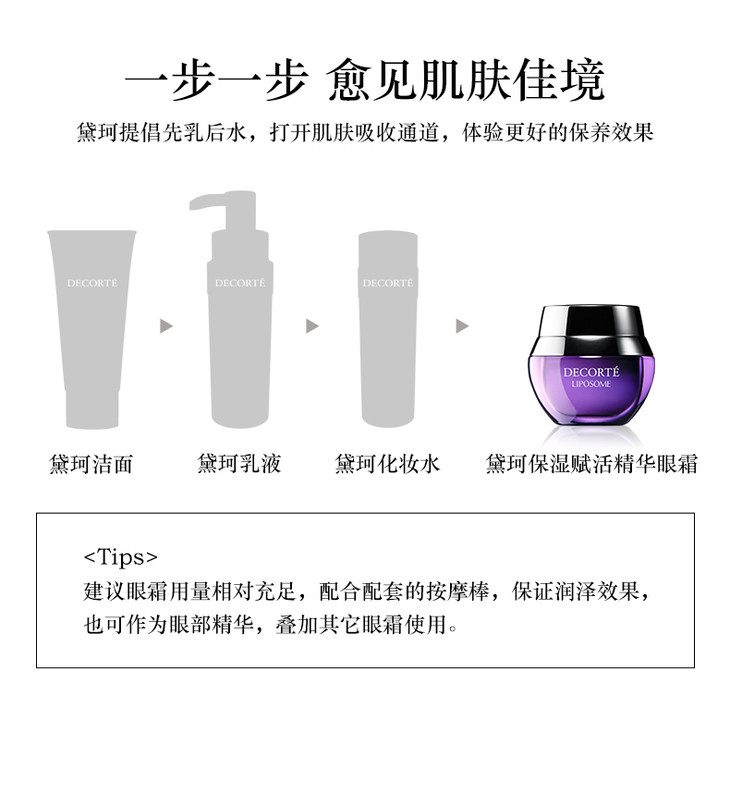 一步一步 愈见肌肤佳境

黛珂提倡先乳后水，打开肌肤吸收通道，体验更好的保养效果

DECORTÉ

DECORTÉ

DECORTÉ

DECORTÉ
LIPOSOME

黛珂洁面

黛珂乳液

黛珂化妆水

黛珂保湿赋活精华眼霜

<Tips>
建议眼霜用量相对充足，配合配套的按摩棒，保证润泽效果，也可作为眼部精华，叠加其它眼霜使用。