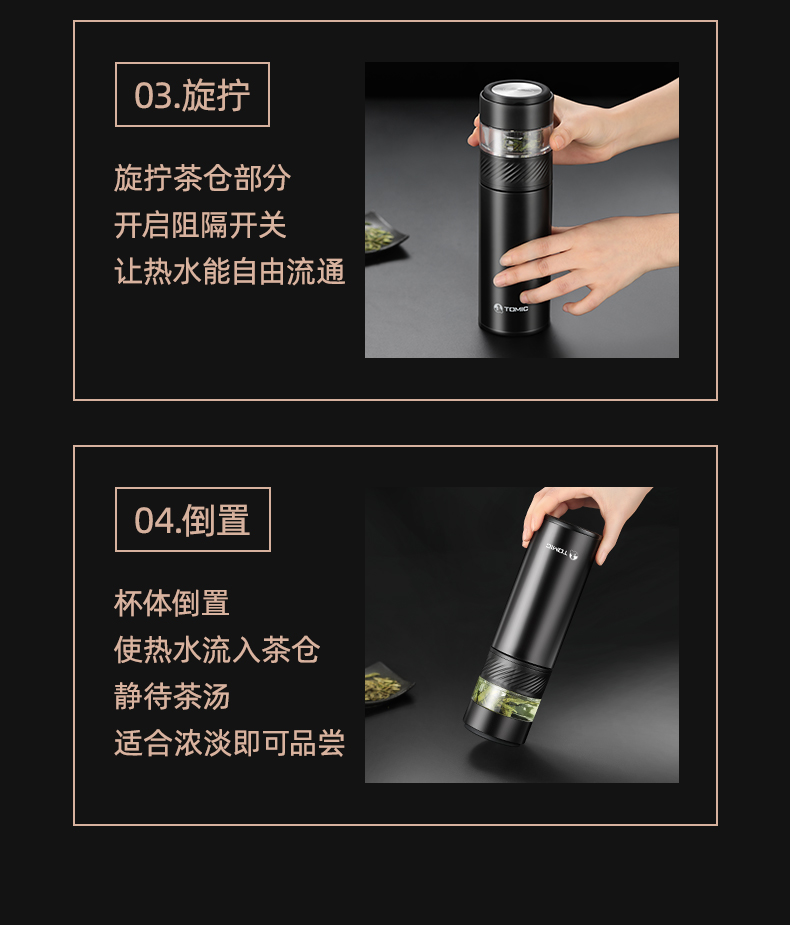 03.旋拧

旋拧茶仓部分
开启阻隔开关
让热水能自由流通

TOMIC

04.倒置

杯体倒置
使热水流入茶仓
静待茶汤
适合浓淡即可品尝

TOMIC