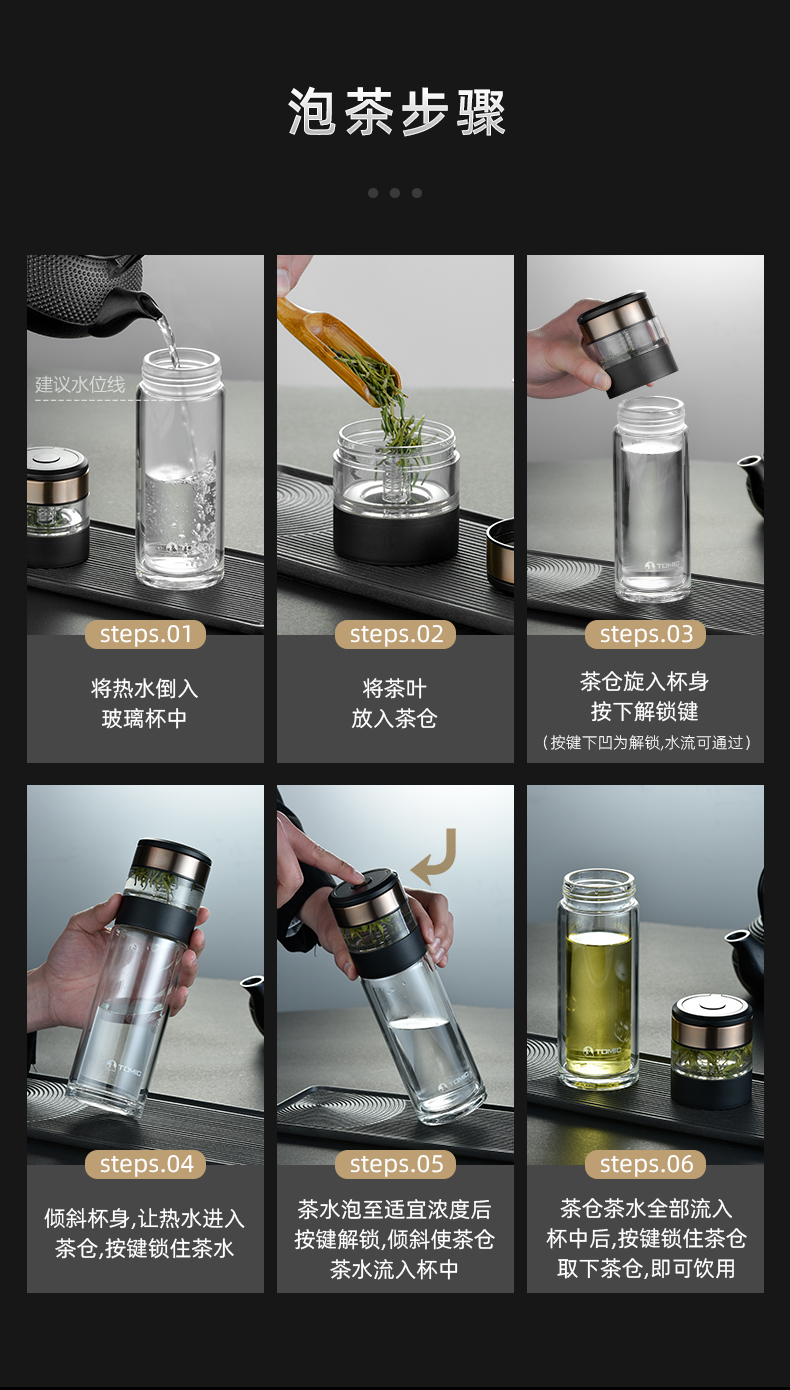 泡茶步骤

建议水位线

steps.01

将热水倒入
玻璃杯中

steps.02

将茶叶
放入茶仓

TOMIC

steps.03

茶仓旋入杯身
按下解锁键
（按键下凹为解锁,水流可通过）

TOMIC

steps.04

倾斜杯身,让热水进入
茶仓,按键锁住茶水

TOMIC

steps.05

茶水泡至适宜浓度后
按键解锁,倾斜使茶仓
茶水流入杯中

TOMIC

steps.06

茶仓茶水全部流入
杯中后,按键锁住茶仓
取下茶仓,即可饮用