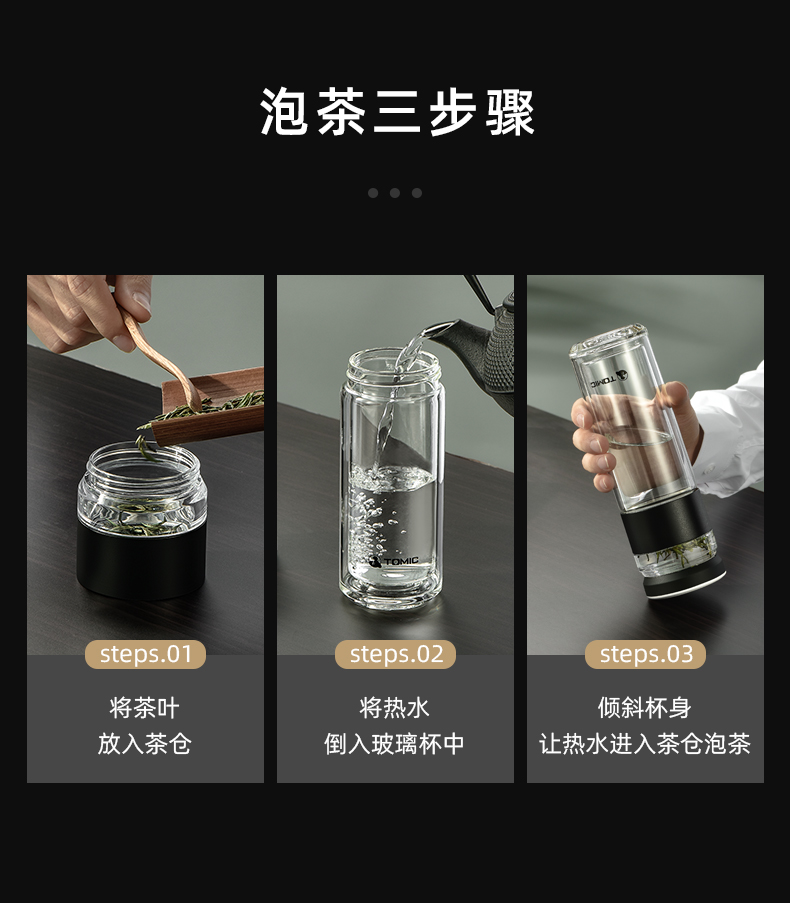 泡茶三步骤

TOMIC

TOMIC

steps.01

将茶叶
放入茶仓

steps.02

将热水
倒入玻璃杯中

steps.03

倾斜杯身
让热水进入茶仓泡茶