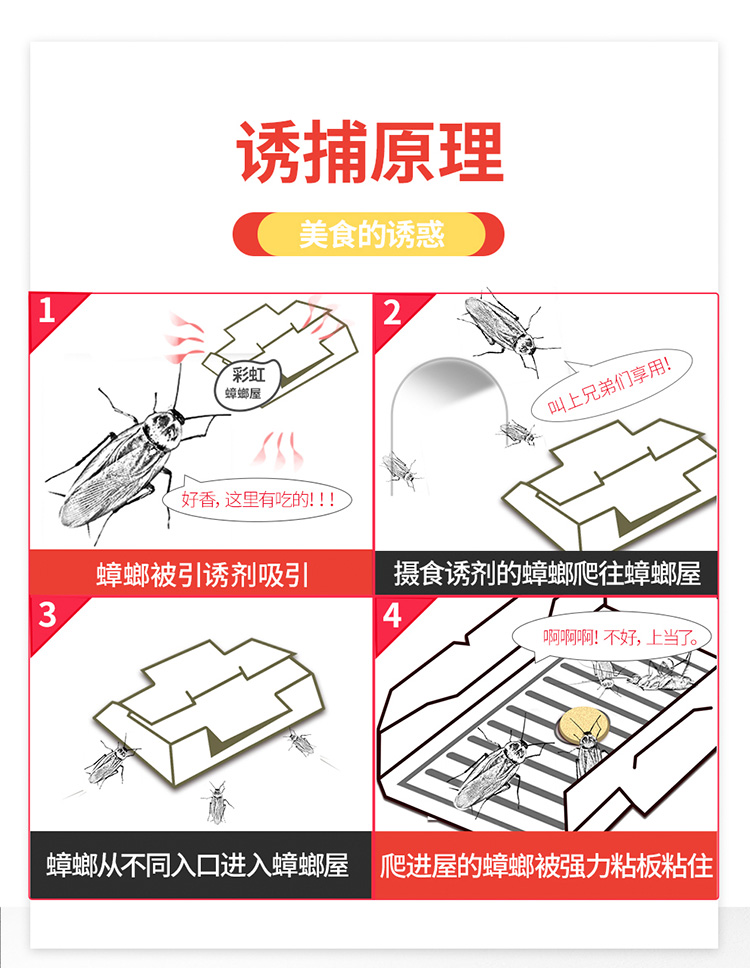 诱捕原理

美食的诱惑

1

彩虹
蟑螂屋

好香，这里有吃的！！！

蟑螂被引诱剂吸引

2

叫上兄弟们享用！

摄食诱剂的蟑螂爬往蟑螂屋

3

蟑螂从不同入口进入蟑螂屋

4

啊啊啊！不好，上当了。

爬进屋的蟑螂被强力粘板粘住