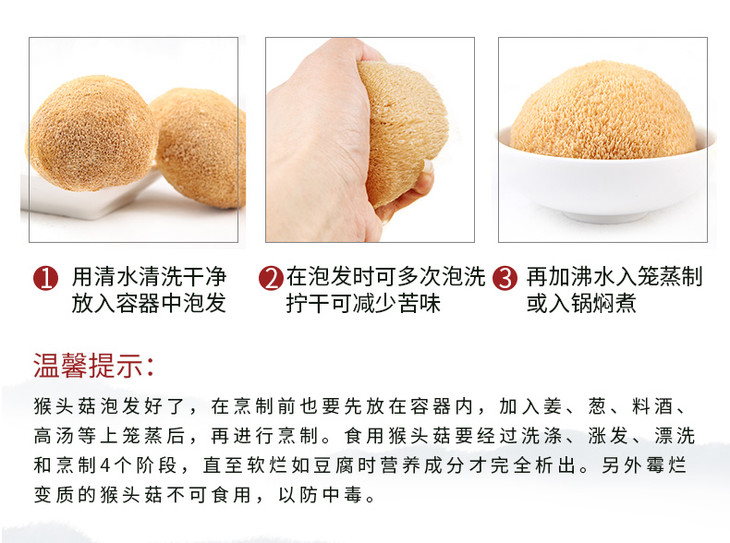 1 用清水清洗干净放入容器中泡发

2 在泡发时可多次泡洗拧干可减少苦味

3 再加沸水入笼蒸制或入锅焖煮

温馨提示：

猴头菇泡发好了，在烹制前也要先放在容器内，加入姜、葱、料酒、高汤等上笼蒸后，再进行烹制。食用猴头菇要经过洗涤、涨发、漂洗和烹制4个阶段，直至软烂如豆腐时营养成分才完全析出。另外霉烂变质的猴头菇不可食用，以防中毒。