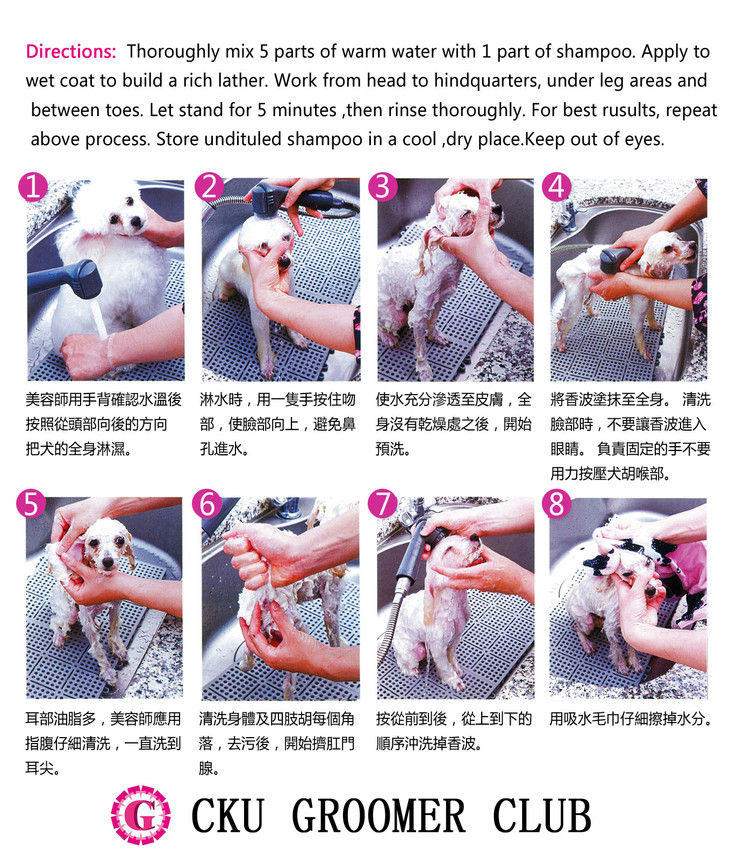 Directions: Thoroughly mix 5 parts of warm water with 1 part of shampoo. Apply to wet coat to build a rich lather. Work from head to hindquarters, under leg areas and between toes. Let stand for 5 minutes ,then rinse thoroughly. For best rusults, repeat above process. Store undituled shampoo in a cool ,dry place.Keep out of eyes.

1
美容師用手背確認水溫後按照從頭部向後的方向把犬的全身淋濕。

2
淋水時，用一隻手按住吻部，使臉部向上，避免鼻孔進水。

3
使水充分滲透至皮膚，全身沒有乾燥處之後，開始預洗。

4
將香波塗抹至全身。 清洗臉部時，不要讓香波進入眼睛。 負責固定的手不要用力按壓犬胡喉部。

5
耳部油脂多，美容師應用指腹仔細清洗，一直洗到耳尖。

6
清洗身體及四肢胡每個角落，去污後，開始擠肛門腺。

7
按從前到後，從上到下的順序沖洗掉香波。

8
用吸水毛巾仔細擦掉水分。

G CKU GROOMER CLUB