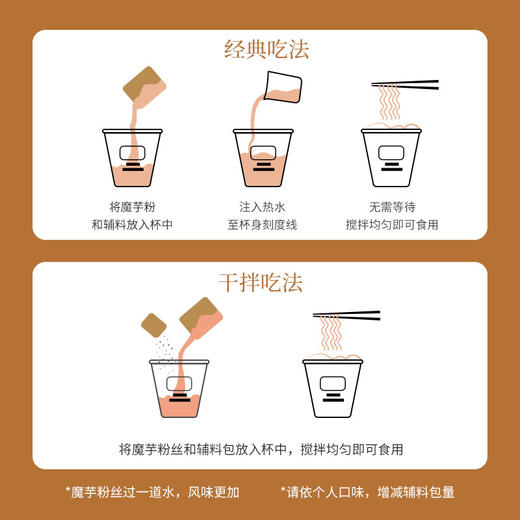 经典吃法

将魔芋粉
和辅料放入杯中

注入热水
至杯身刻度线

无需等待
搅拌均匀即可食用

干拌吃法

将魔芋粉丝和辅料包放入杯中，搅拌均匀即可食用

*魔芋粉丝过一道水，风味更加

*请依个人口味，增减辅料包量