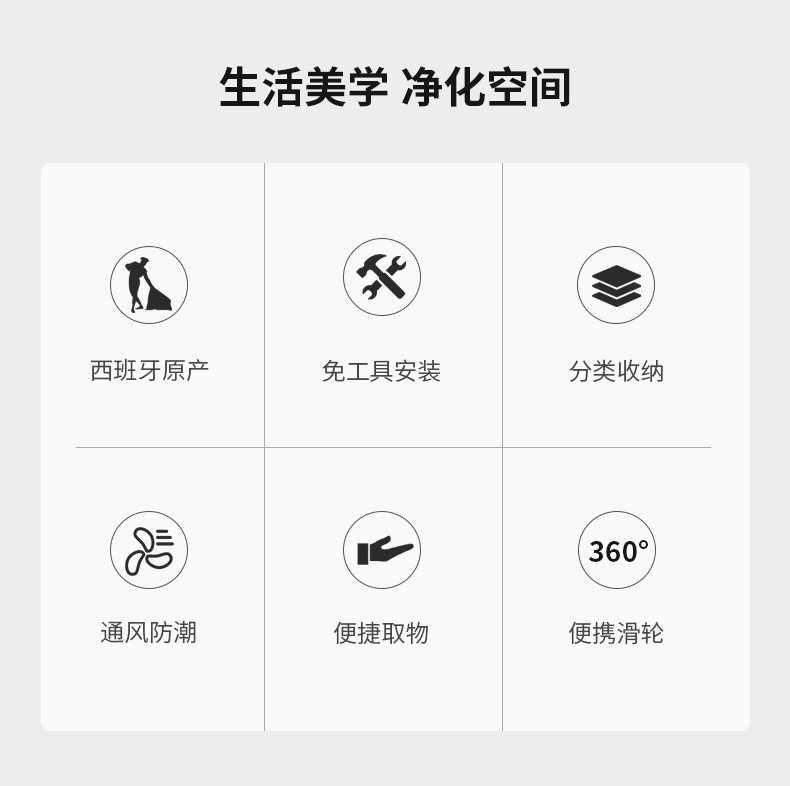 生活美学 净化空间

西班牙原产

免工具安装

分类收纳

通风防潮

便捷取物

360°

便携滑轮