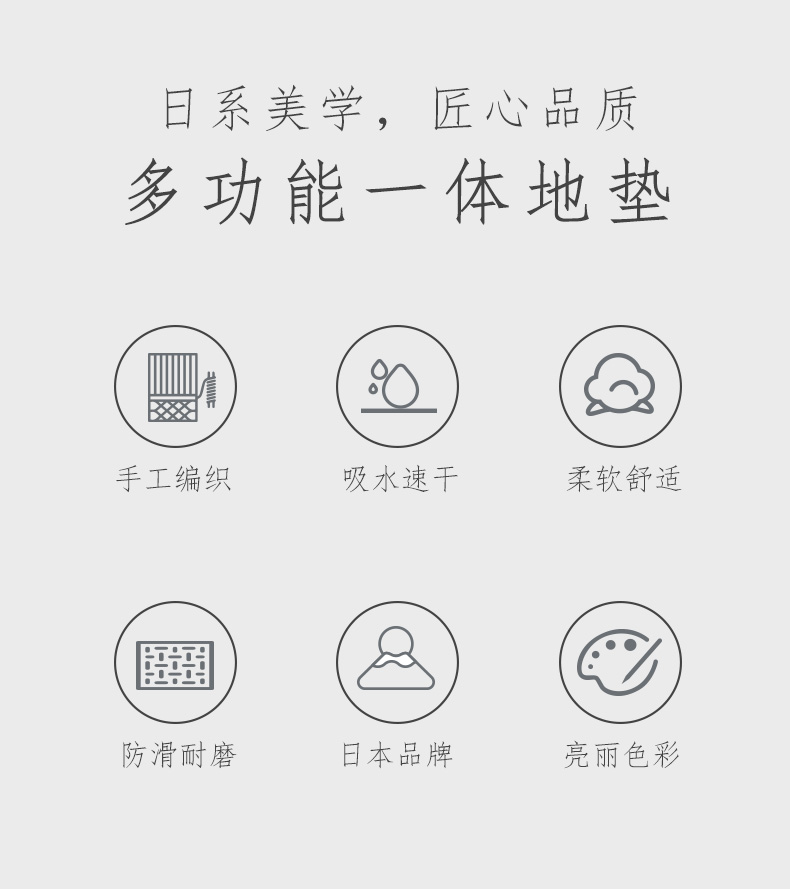 日系美学，匠心品质

多功能一体地垫

手工编织

吸水速干

柔软舒适

防滑耐磨

日本品牌

亮丽色彩