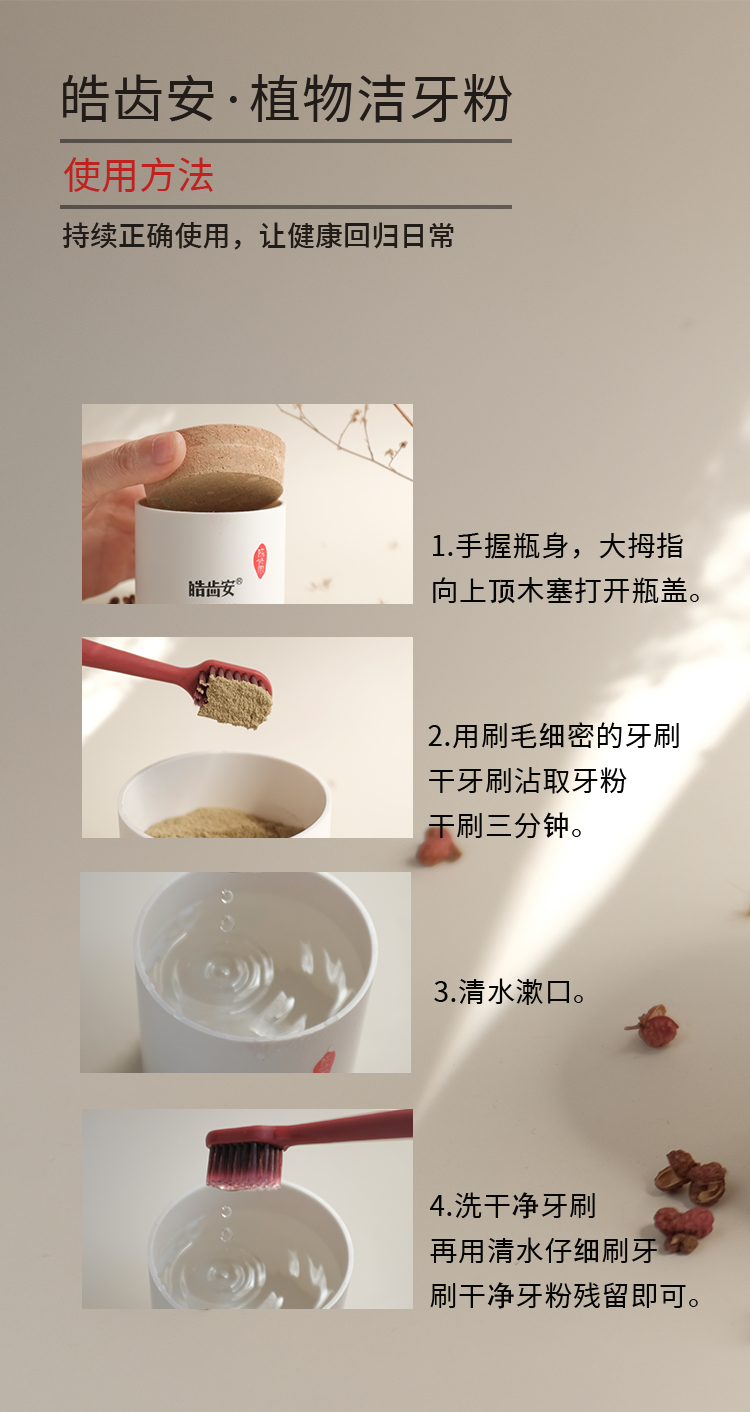 皓齿安·植物洁牙粉

使用方法

持续正确使用，让健康回归日常

皓齿安®

1.手握瓶身，大拇指向上顶木塞打开瓶盖。

2.用刷毛细密的牙刷干牙刷沾取牙粉干刷三分钟。

3.清水漱口。

4.洗干净牙刷再用清水仔细刷牙刷干净牙粉残留即可。