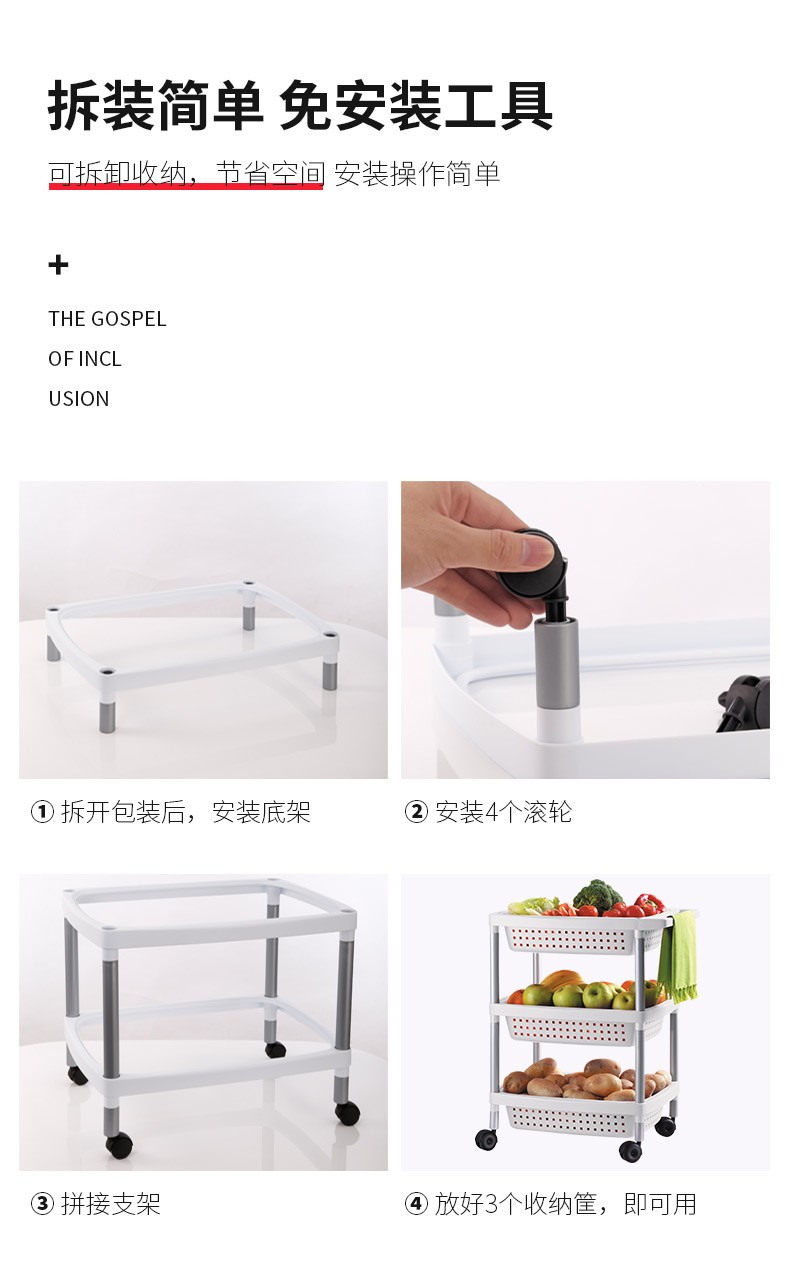 拆装简单 免安装工具

可拆卸收纳，节省空间 安装操作简单

+

THE GOSPEL
OF INCL
USION

① 拆开包装后，安装底架

② 安装4个滚轮

③ 拼接支架

④ 放好3个收纳筐，即可用