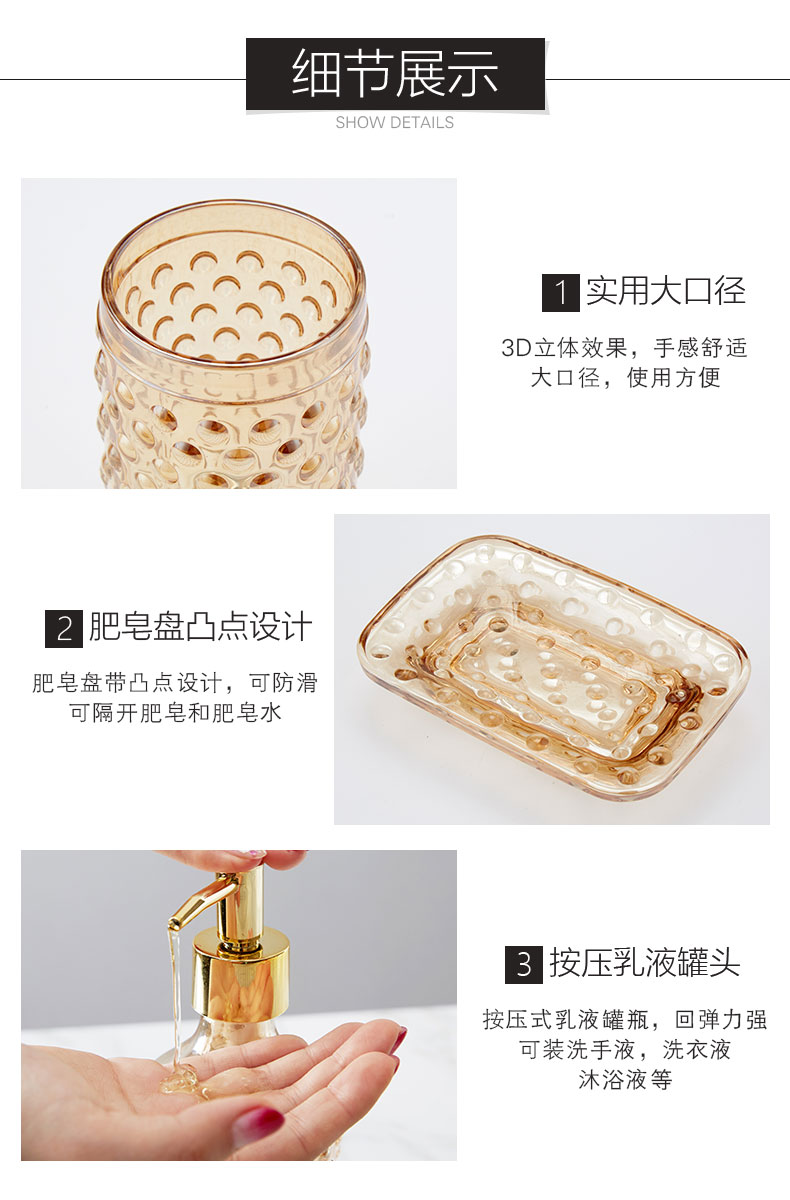 细节展示
SHOW DETAILS

1 实用大口径

3D立体效果，手感舒适
大口径，使用方便

2 肥皂盘凸点设计

肥皂盘带凸点设计，可防滑
可隔开肥皂和肥皂水

3 按压乳液罐头

按压式乳液罐瓶，回弹力强
可装洗手液，洗衣液
沐浴液等