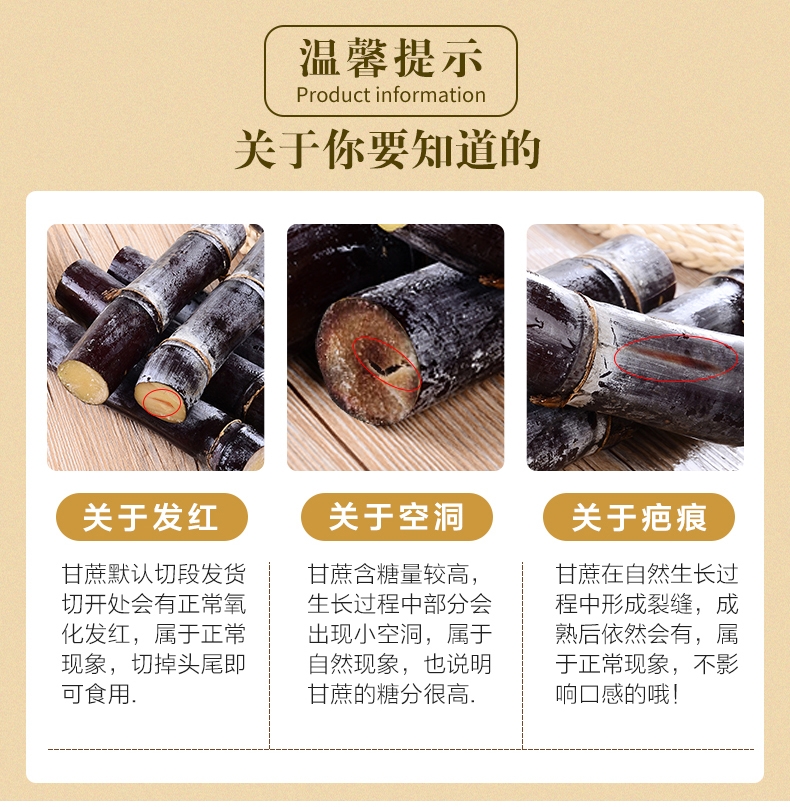 温馨提示
Product information
关于你要知道的

关于发红

甘蔗默认切段发货切开处会有正常氧化发红，属于正常现象，切掉头尾即可食用.

关于空洞

甘蔗含糖量较高，生长过程中部分会出现小空洞，属于自然现象，也说明甘蔗的糖分很高.

关于疤痕

甘蔗在自然生长过程中形成裂缝，成熟后依然会有，属于正常现象，不影响口感的哦！