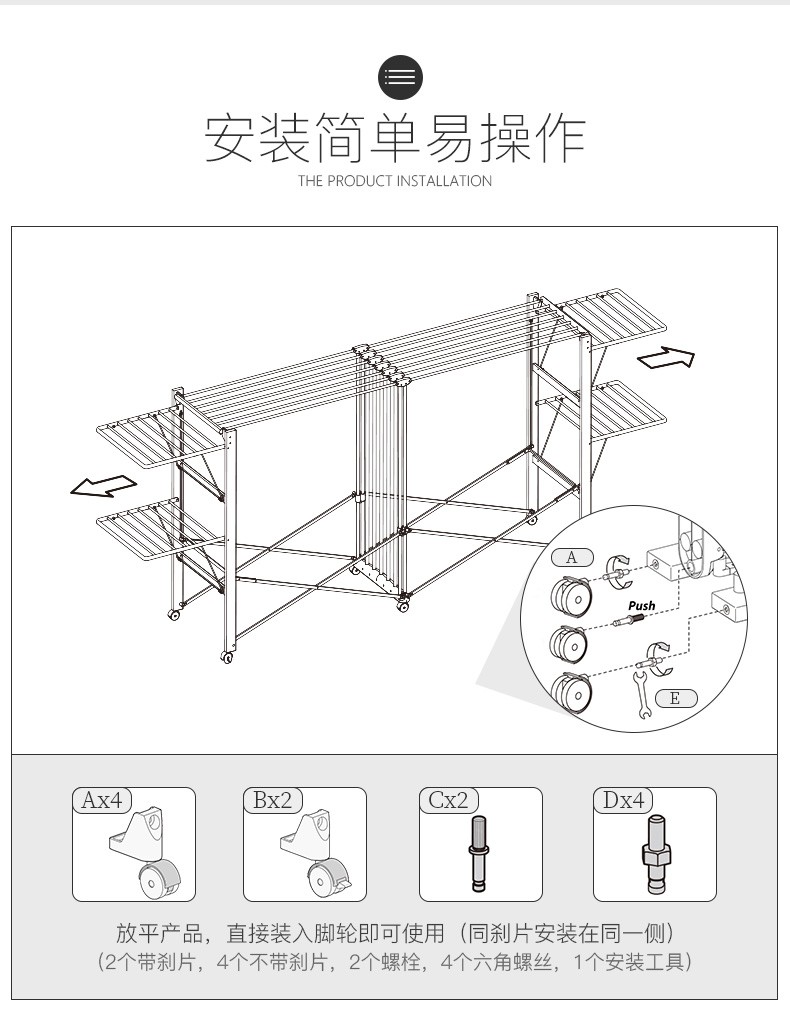 安装简单易操作

THE PRODUCT INSTALLATION

A

Push

E

Ax4

Bx2

Cx2

Dx4

放平产品，直接装入脚轮即可使用（同刹片安装在同一侧）
（2个带刹片，4个不带刹片，2个螺栓，4个六角螺丝，1个安装工具）