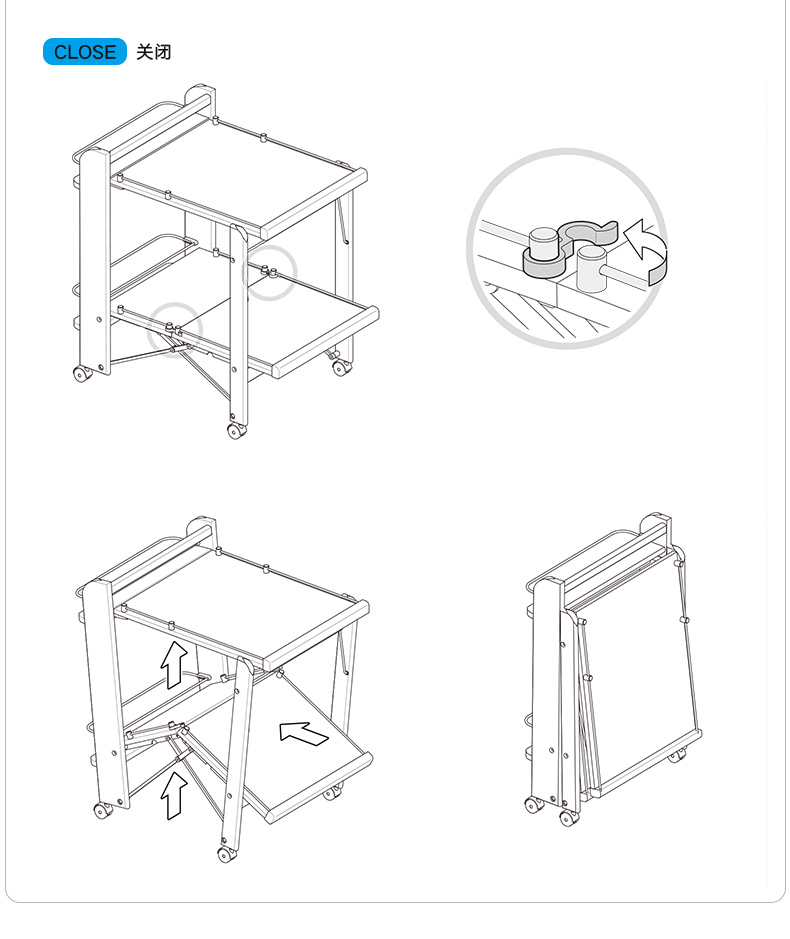 CLOSE 关闭