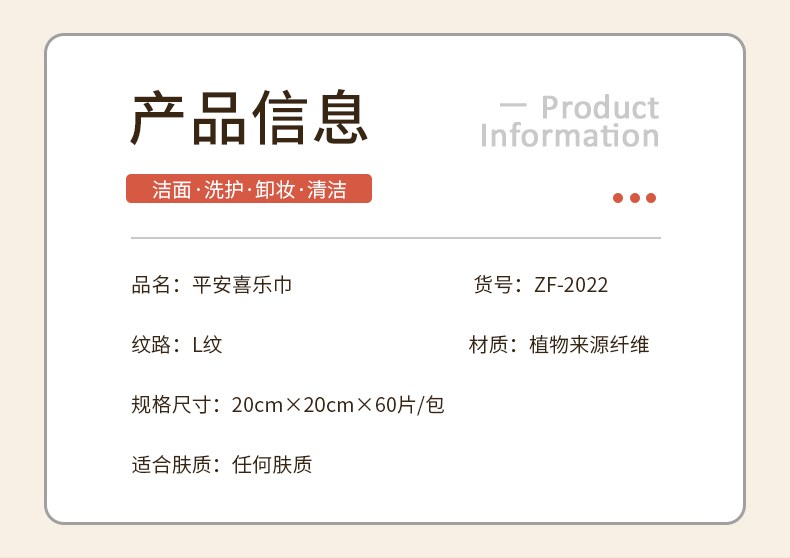 产品信息

— Product Information

洁面·洗护·卸妆·清洁

品名：平安喜乐巾

货号：ZF-2022

纹路：L纹

材质：植物来源纤维

规格尺寸：20cm×20cm×60片/包

适合肤质：任何肤质