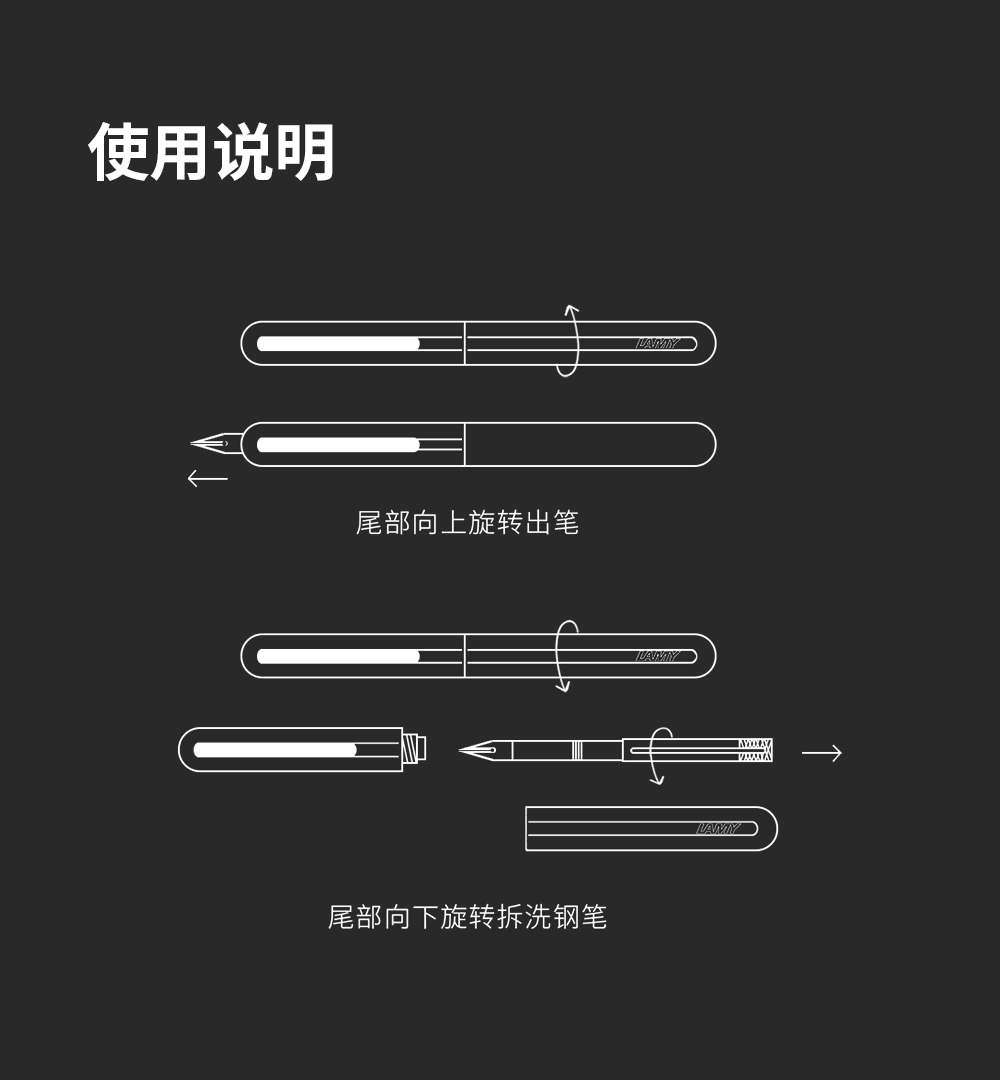 使用说明

LAMY

尾部向上旋转出笔

LAMY

LAMY

尾部向下旋转拆洗钢笔