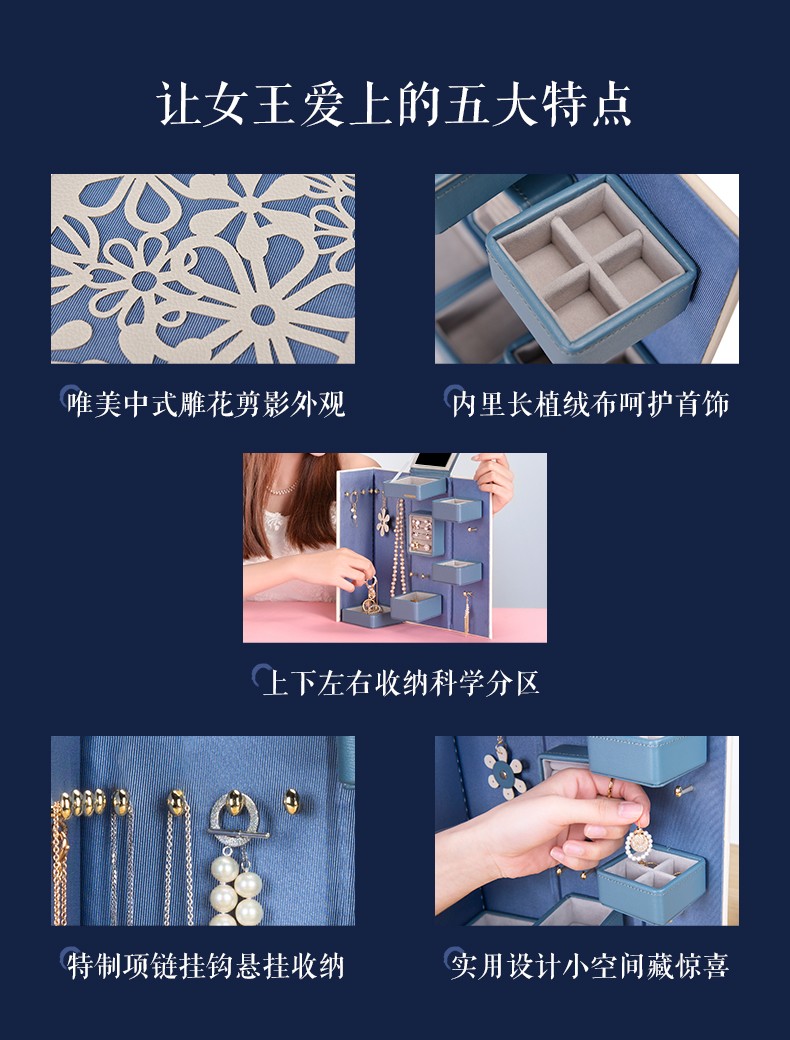 让女王爱上的五大特点

唯美中式雕花剪影外观

内里长植绒布呵护首饰

上下左右收纳科学分区

特制项链挂钩悬挂收纳

实用设计小空间藏惊喜