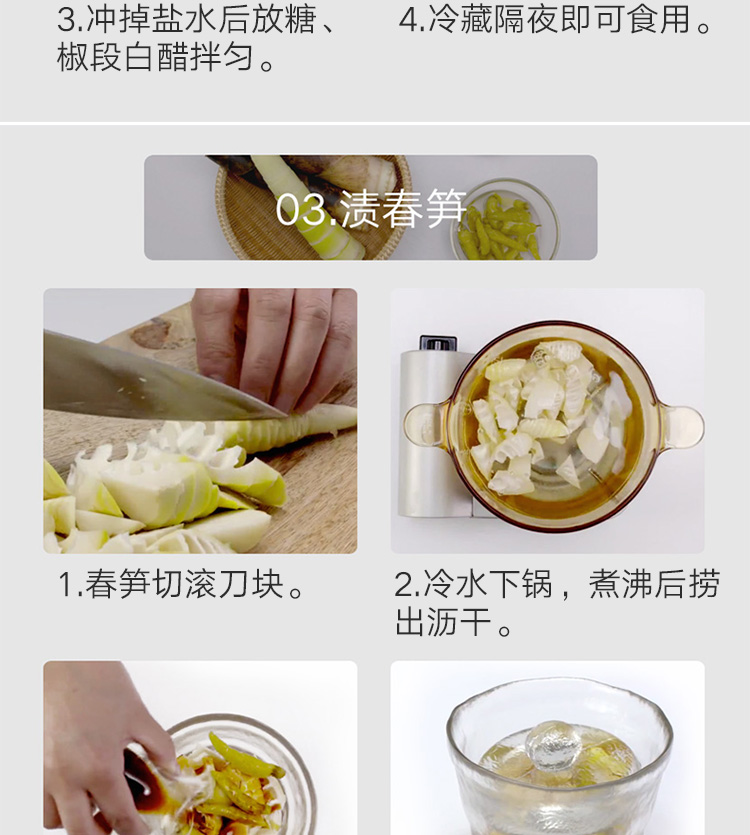 3.冲掉盐水后放糖、椒段白醋拌匀。

4.冷藏隔夜即可食用。

03.渍春笋

1.春笋切滚刀块。

2.冷水下锅，煮沸后捞出沥干。