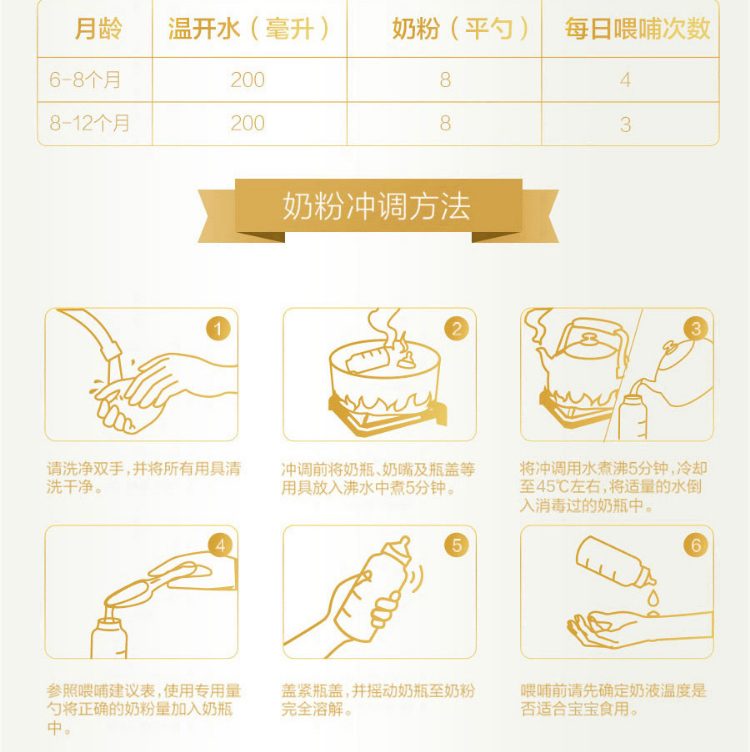 | 月龄 | 温开水（毫升） | 奶粉（平勺） | 每日喂哺次数 |
|---|---|---|---|
| 6-8个月 | 200 | 8 | 4 |
| 8-12个月 | 200 | 8 | 3 |

奶粉冲调方法

1
请洗净双手，并将所有用具清洗干净。

2
冲调前将奶瓶、奶嘴及瓶盖等用具放入沸水中煮5分钟。

3
将冲调用水煮沸5分钟，冷却至45℃左右，将适量的水倒入消毒过的奶瓶中。

4
参照喂哺建议表，使用专用量勺将正确的奶粉量加入奶瓶中。

5
盖紧瓶盖，并摇动奶瓶至奶粉完全溶解。

6
喂哺前请先确定奶液温度是否适合宝宝食用。