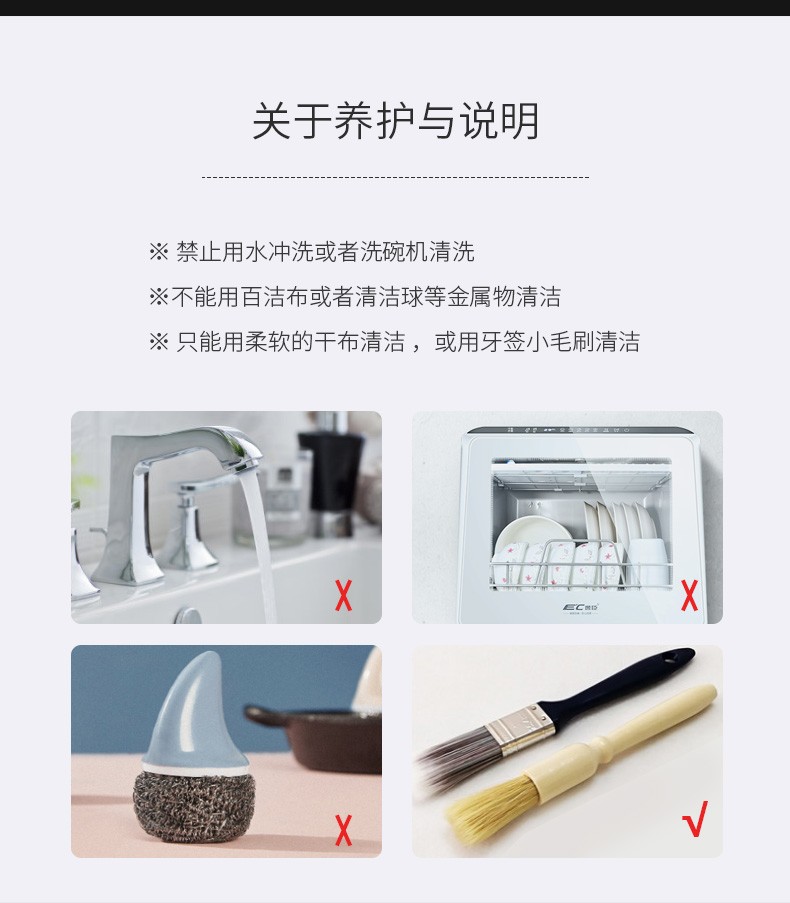 关于养护与说明

※ 禁止用水冲洗或者洗碗机清洗

※不能用百洁布或者清洁球等金属物清洁

※ 只能用柔软的干布清洁，或用牙签小毛刷清洁

X

EC

X

X

√