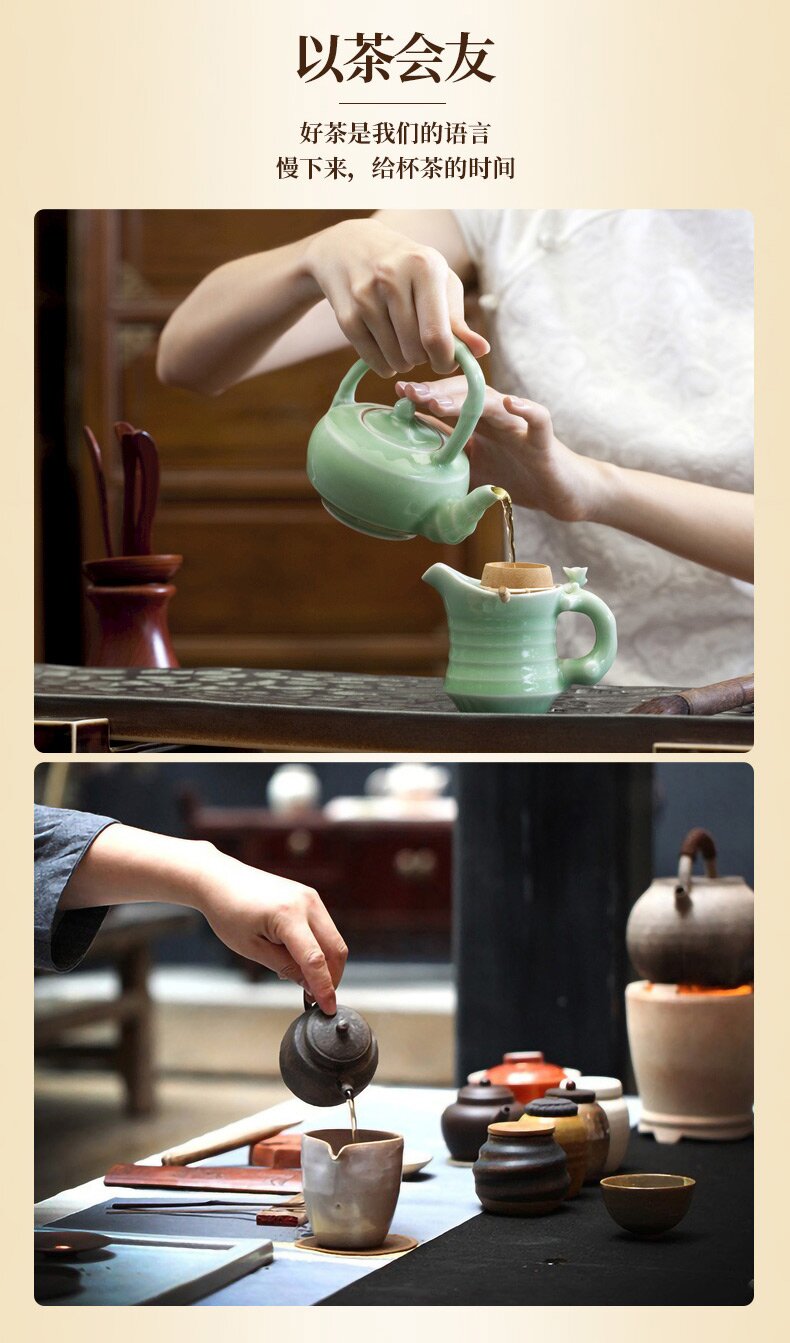 以茶会友

好茶是我们的语言
慢下来，给杯茶的时间