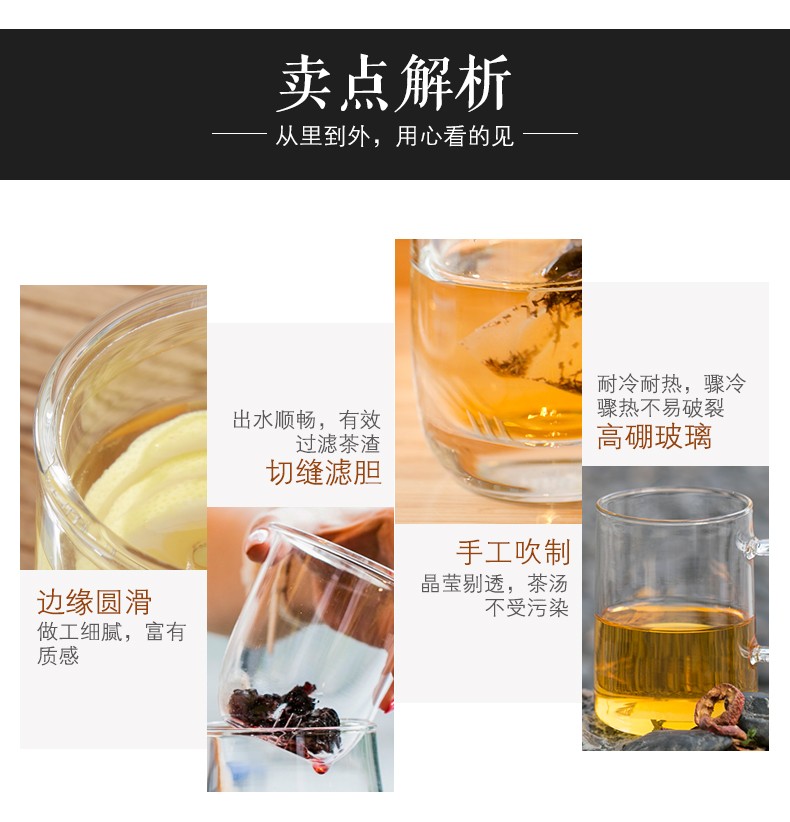 卖点解析

从里到外，用心看的见

边缘圆滑
做工细腻，富有质感

出水顺畅，有效过滤茶渣
切缝滤胆

手工吹制
晶莹剔透，茶汤不受污染

耐冷耐热，骤冷骤热不易破裂
高硼玻璃