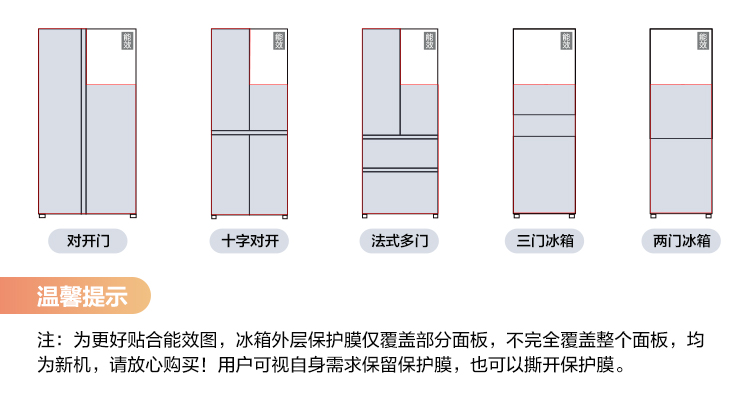 能效

能效

能效

能效

能效

对开门

十字对开

法式多门

三门冰箱

两门冰箱

温馨提示

注：为更好贴合能效图，冰箱外层保护膜仅覆盖部分面板，不完全覆盖整个面板，均为新机，请放心购买！用户可视自身需求保留保护膜，也可以撕开保护膜。