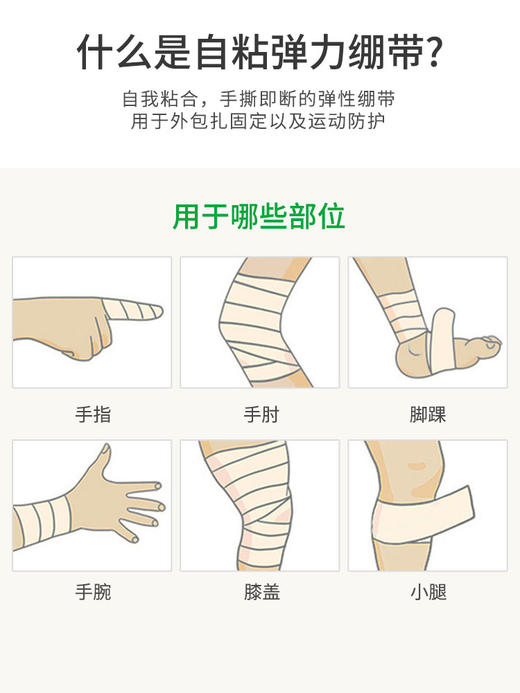 什么是自粘弹力绷带?

自我粘合，手撕即断的弹性绷带
用于外包扎固定以及运动防护

用于哪些部位

手指

手肘

脚踝

手腕

膝盖

小腿