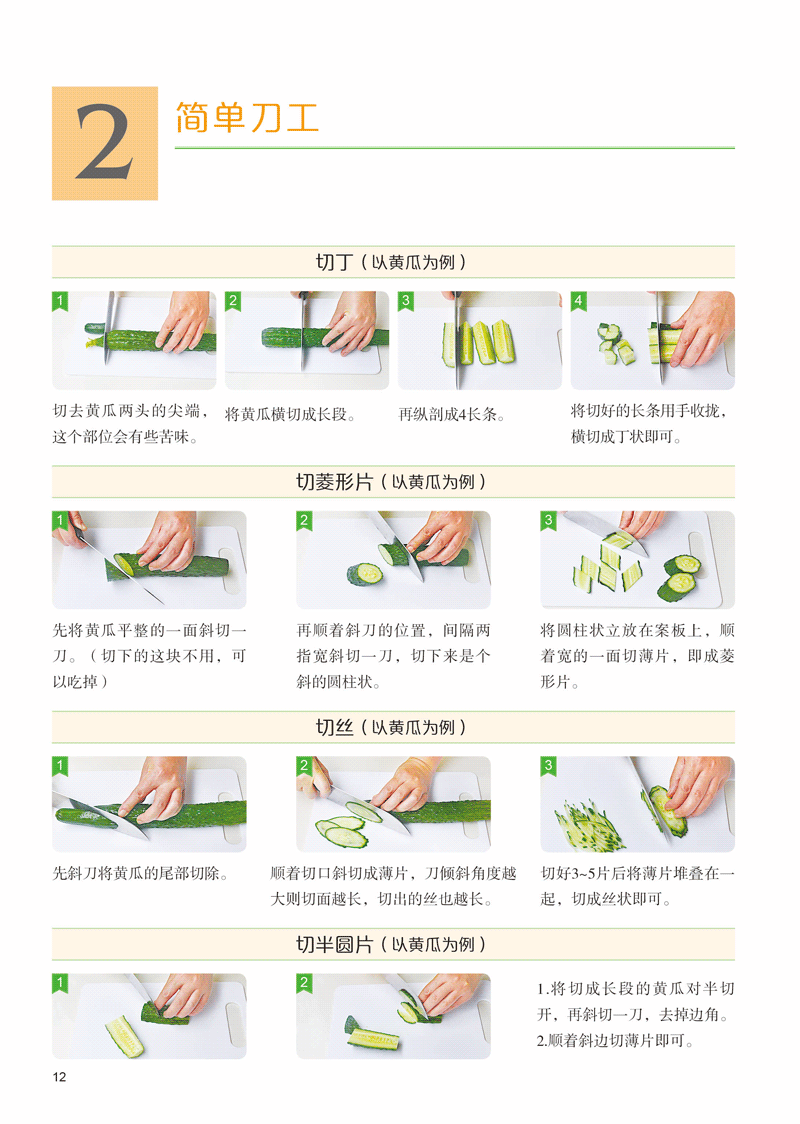 2 简单刀工

切丁（以黄瓜为例）

1

切去黄瓜两头的尖端，这个部位会有些苦味。

2

将黄瓜横切成长段。

3

再纵剖成4长条。

4

将切好的长条用手收拢，横切成丁状即可。

切菱形片（以黄瓜为例）

1

先将黄瓜平整的一面斜切一刀。（切下的这块不用，可以吃掉）

2

再顺着斜刀的位置，间隔两指宽斜切一刀，切下来是个斜的圆柱状。

3

将圆柱状立放在案板上，顺着宽的一面切薄片，即成菱形片。

切丝（以黄瓜为例）

1

先斜刀将黄瓜的尾部切除。

2

顺着切口斜切成薄片，刀倾斜角度越大则切面越长，切出的丝也越长。

3

切好3~5片后将薄片堆叠在一起，切成丝状即可。

切半圆片（以黄瓜为例）

1

2

1.将切成长段的黄瓜对半切开，再斜切一刀，去掉边角。
2.顺着斜边切薄片即可。

12