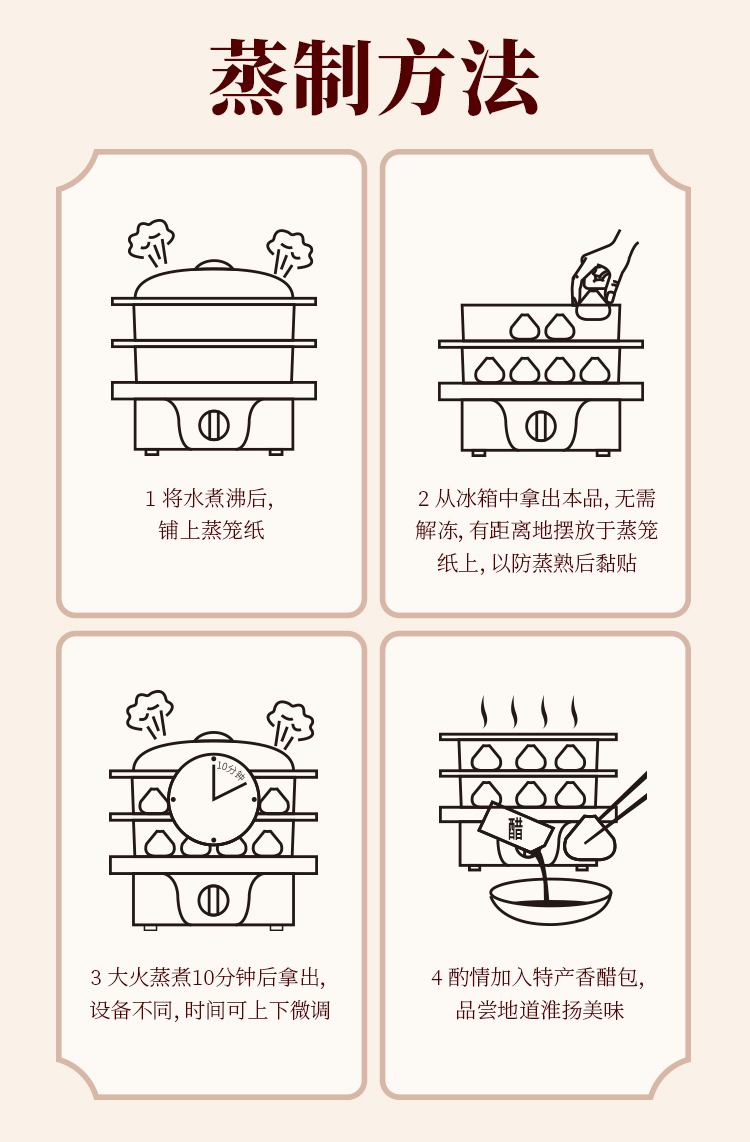 蒸制方法

1 将水煮沸后,
铺上蒸笼纸

2 从冰箱中拿出本品, 无需解冻, 有距离地摆放于蒸笼纸上, 以防蒸熟后黏贴

10分钟

3 大火蒸煮10分钟后拿出,
设备不同, 时间可上下微调

醋

4 酌情加入特产香醋包,
品尝地道淮扬美味