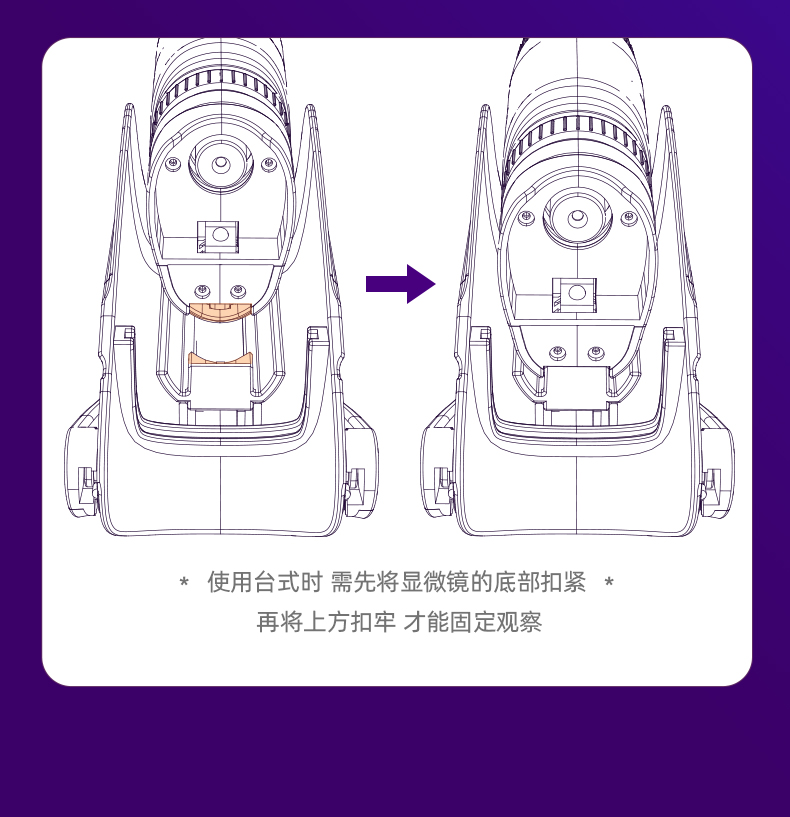 * 使用台式时 需先将显微镜的底部扣紧 *
再将上方扣牢 才能固定观察