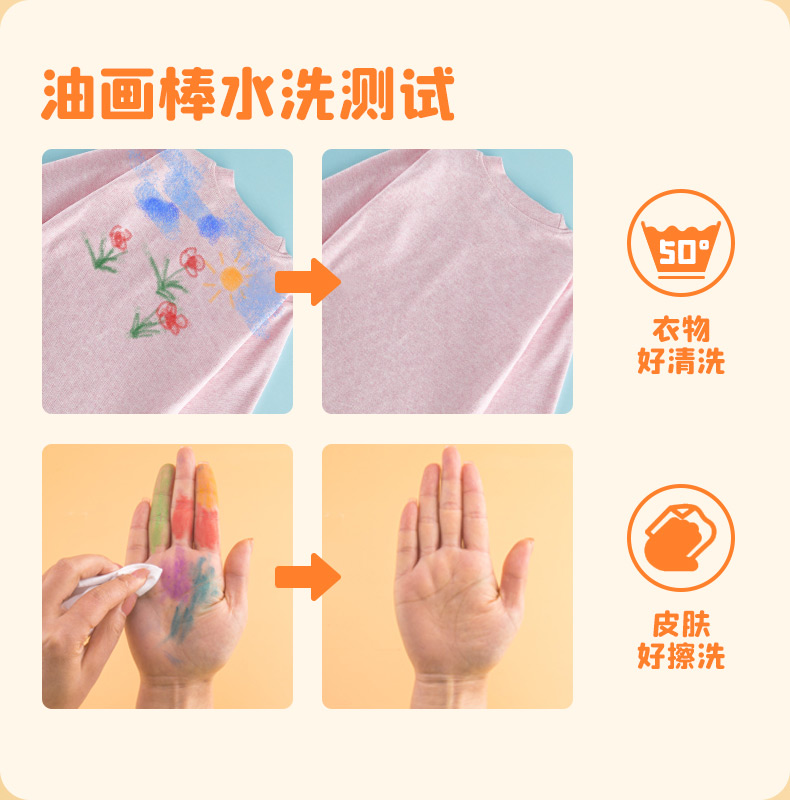 油画棒水洗测试

50°

衣物
好清洗

皮肤
好擦洗