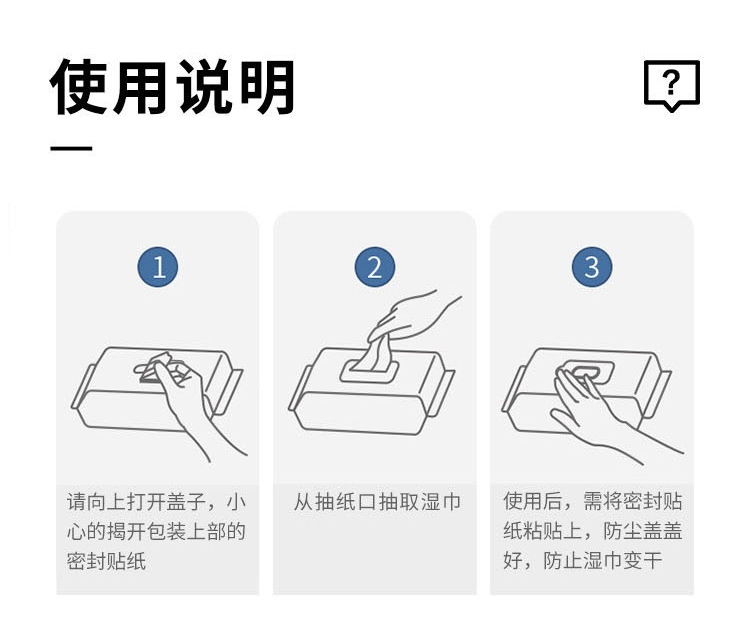 使用说明

?

1

请向上打开盖子，小心的揭开包装上部的密封贴纸

2

从抽纸口抽取湿巾

3

使用后，需将密封贴纸粘贴上，防尘盖盖好，防止湿巾变干