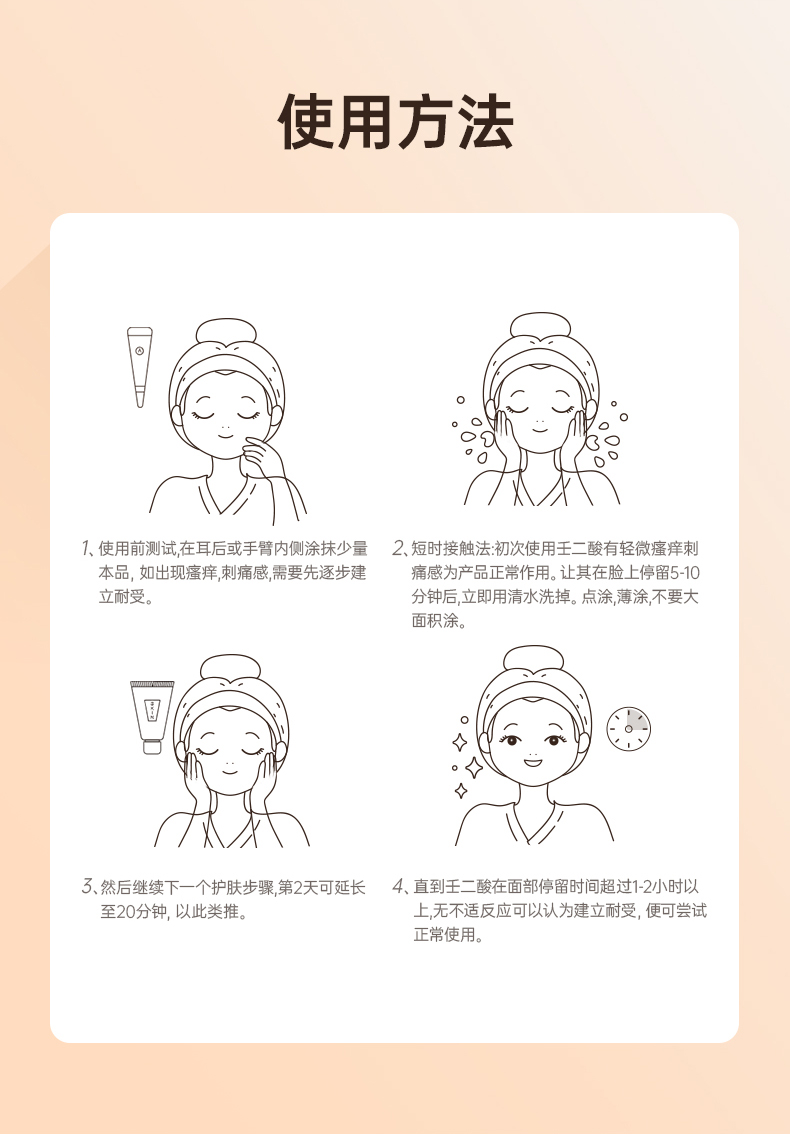 使用方法

1、使用前测试,在耳后或手臂内侧涂抹少量本品, 如出现瘙痒,刺痛感,需要先逐步建立耐受。

2、短时接触法:初次使用壬二酸有轻微瘙痒刺痛感为产品正常作用。让其在脸上停留5-10分钟后,立即用清水洗掉。点涂,薄涂,不要大面积涂。

3、然后继续下一个护肤步骤,第2天可延长至20分钟, 以此类推。

4、直到壬二酸在面部停留时间超过1-2小时以上,无不适反应可以认为建立耐受, 便可尝试正常使用。