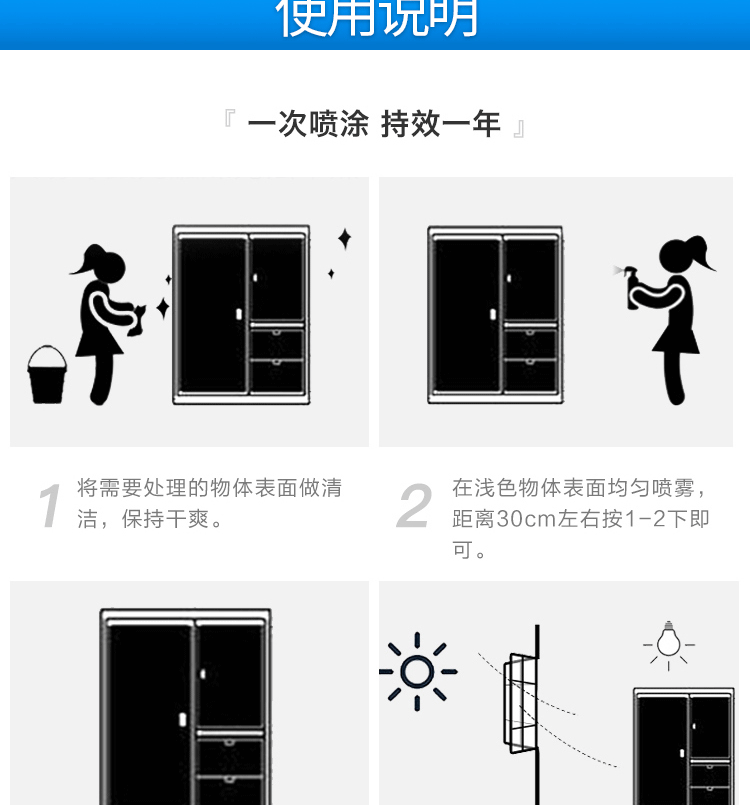 使用说明

『 一次喷涂 持效一年 』

1 将需要处理的物体表面做清洁，保持干爽。

2 在浅色物体表面均匀喷雾，距离30cm左右按1-2下即可。