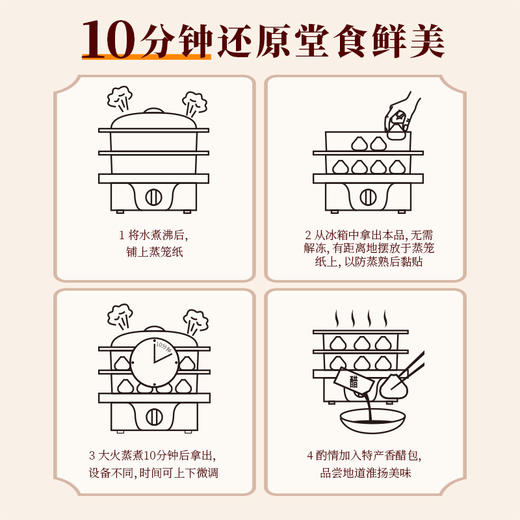 10分钟还原堂食鲜美

1 将水煮沸后，铺上蒸笼纸

2 从冰箱中拿出本品，无需解冻，有距离地摆放于蒸笼纸上，以防蒸熟后黏贴

10分钟

3 大火蒸煮10分钟后拿出，设备不同，时间可上下微调

醋

4 酌情加入特产香醋包，品尝地道淮扬美味