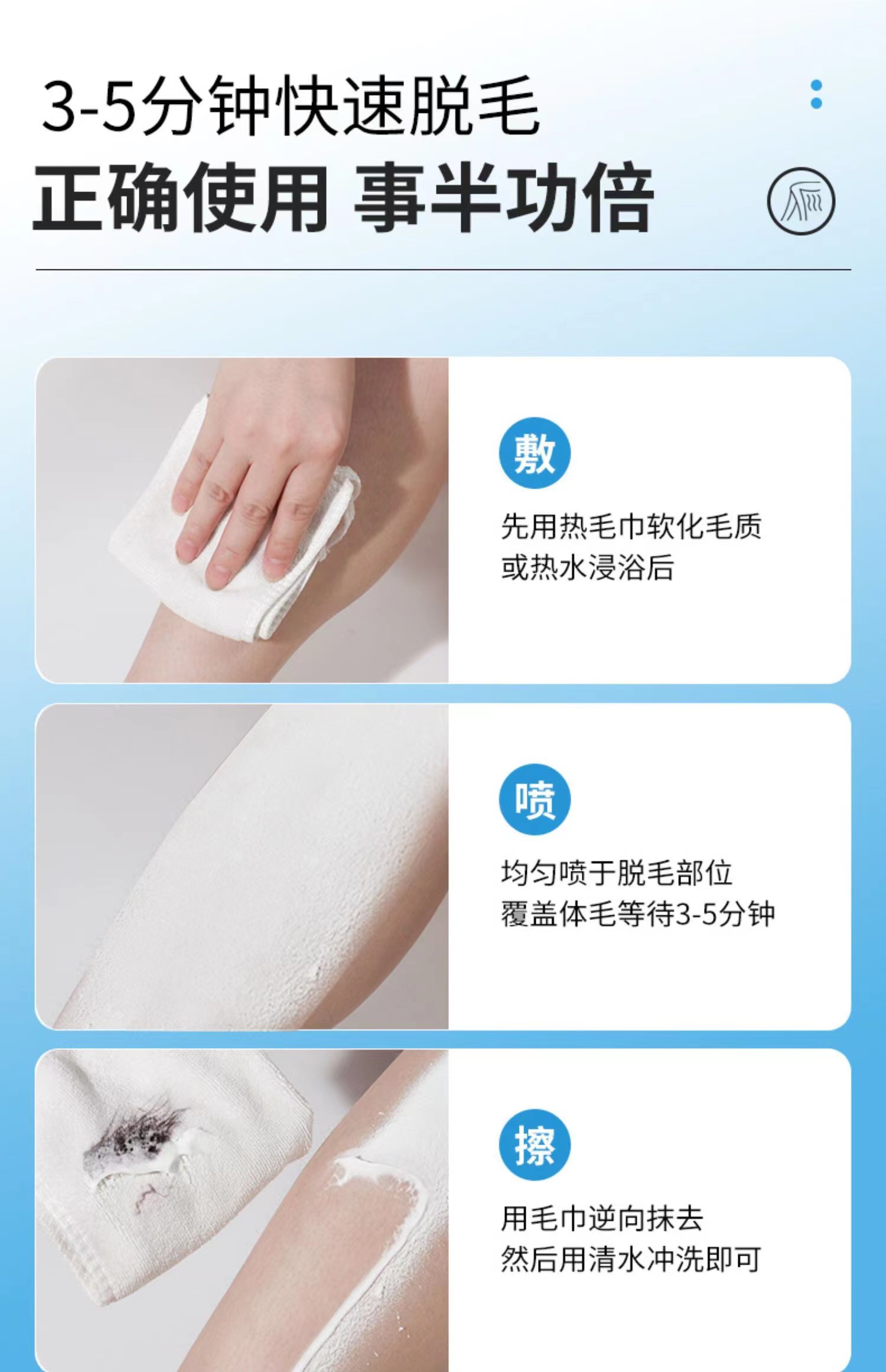 3-5分钟快速脱毛
正确使用 事半功倍

敷
先用热毛巾软化毛质
或热水浸浴后

喷
均匀喷于脱毛部位
覆盖体毛等待3-5分钟

擦
用毛巾逆向抹去
然后用清水冲洗即可