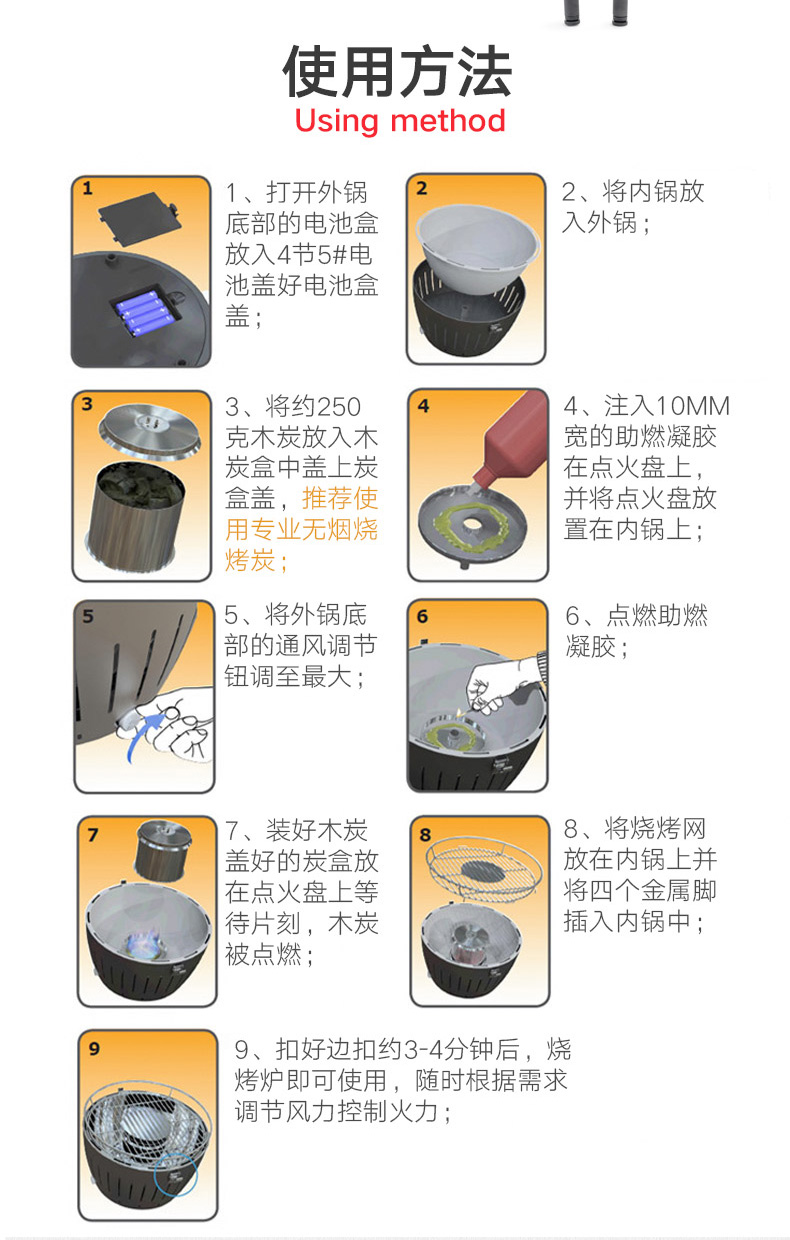 使用方法
Using method

1

1、打开外锅底部的电池盒放入4节5#电池盖好电池盒盖；

2

2、将内锅放入外锅；

3

3、将约250克木炭放入木炭盒中盖上炭盒盖，推荐使用专业无烟烧烤炭；

4

4、注入10MM宽的助燃凝胶在点火盘上，并将点火盘放置在内锅上；

5

5、将外锅底部的通风调节钮调至最大；

6

6、点燃助燃凝胶；

7

7、装好木炭盖好的炭盒放在点火盘上等待片刻，木炭被点燃；

8

8、将烧烤网放在内锅上并将四个金属脚插入内锅中；

9

9、扣好边扣约3-4分钟后，烧烤炉即可使用，随时根据需求调节风力控制火力；