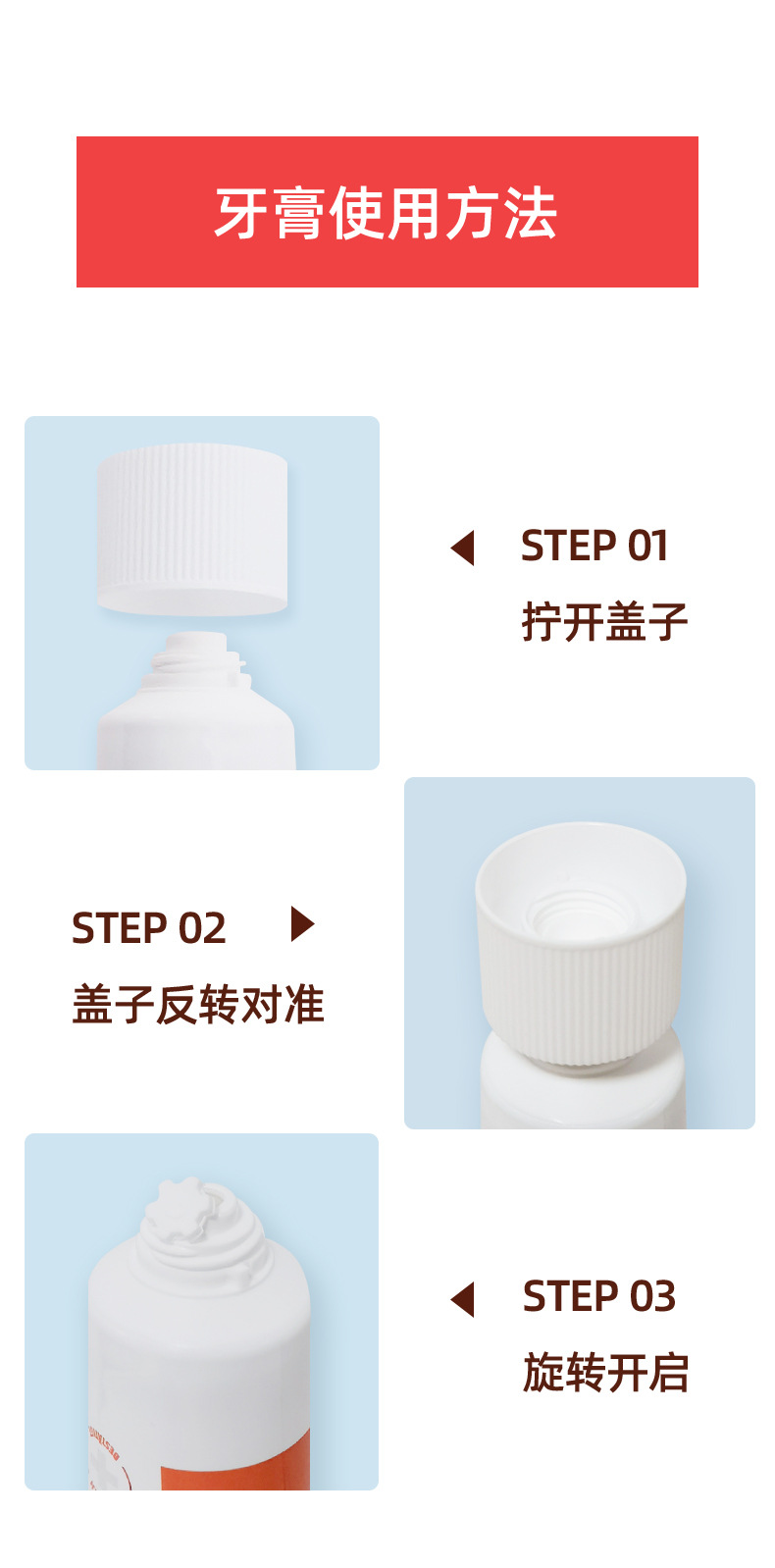 牙膏使用方法

STEP 01
拧开盖子

STEP 02
盖子反转对准

STEP 03
旋转开启