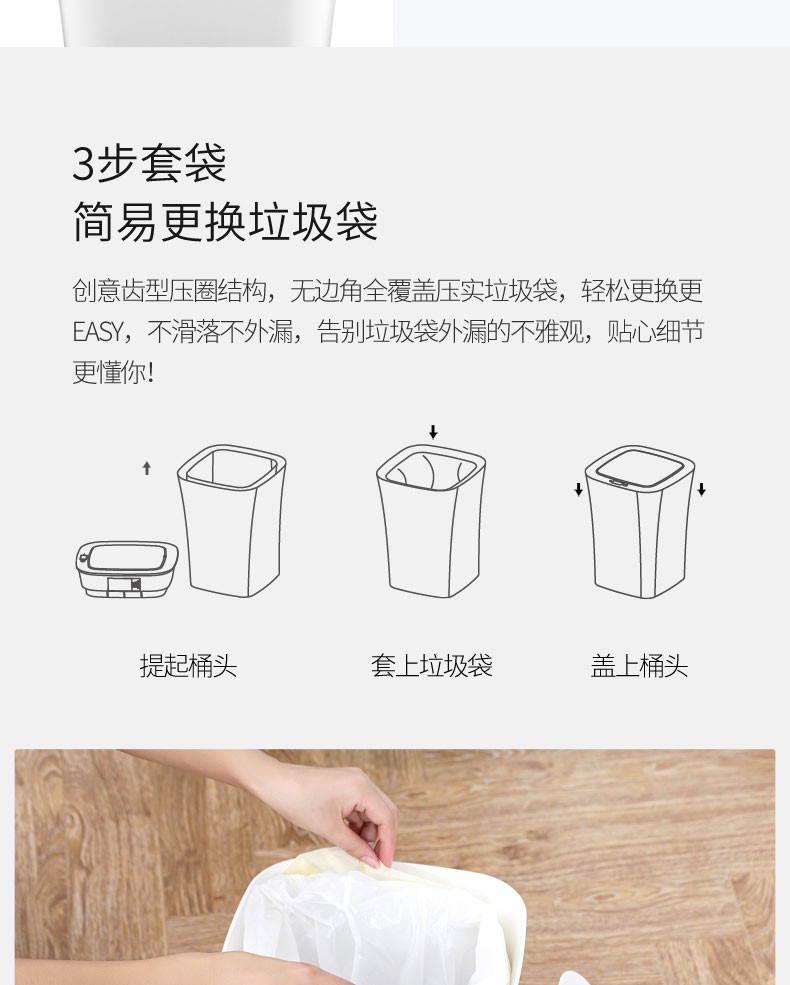 3步套袋
简易更换垃圾袋

创意齿型压圈结构，无边角全覆盖压实垃圾袋，轻松更换更EASY，不滑落不外漏，告别垃圾袋外漏的不雅观，贴心细节更懂你！

提起桶头

套上垃圾袋

盖上桶头