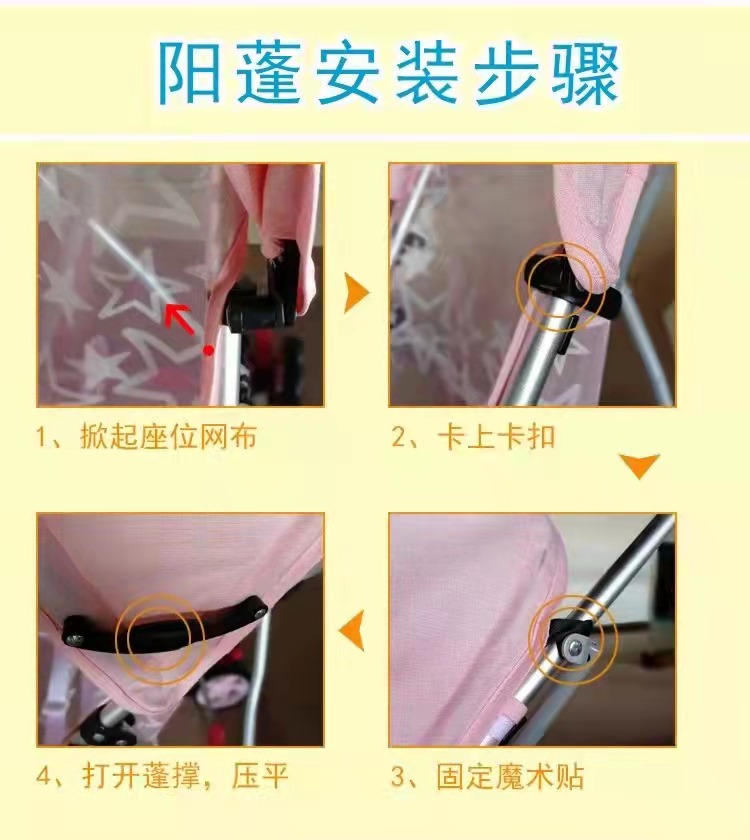 阳蓬安装步骤

1、掀起座位网布

2、卡上卡扣

3、固定魔术贴

4、打开蓬撑，压平