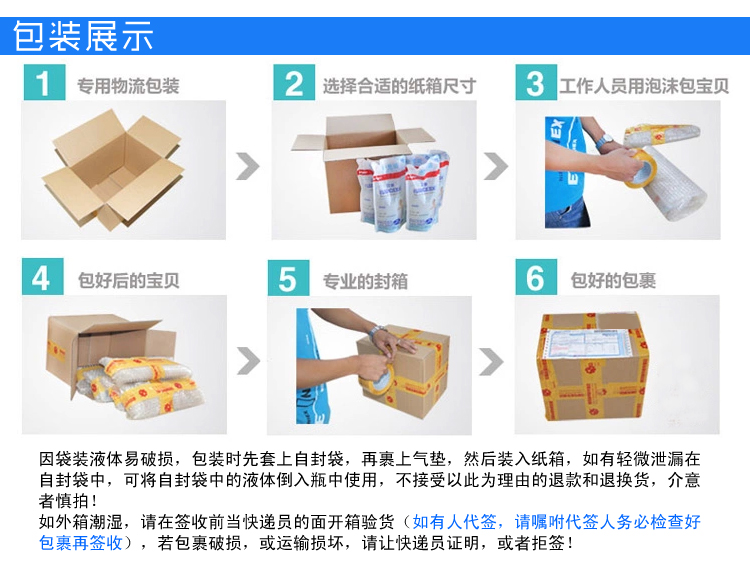 包装展示

1 专用物流包装

2 选择合适的纸箱尺寸

3 工作人员用泡沫包宝贝

4 包好后的宝贝

5 专业的封箱

6 包好的包裹

因袋装液体易破损，包装时先套上自封袋，再裹上气垫，然后装入纸箱，如有轻微泄漏在自封袋中，可将自封袋中的液体倒入瓶中使用，不接受以此为理由的退款和退换货，介意者慎拍！
如外箱潮湿，请在签收前当快递员的面开箱验货（如有人代签，请嘱咐代签人务必检查好包裹再签收），若包裹破损，或运输损坏，请让快递员证明，或者拒签！