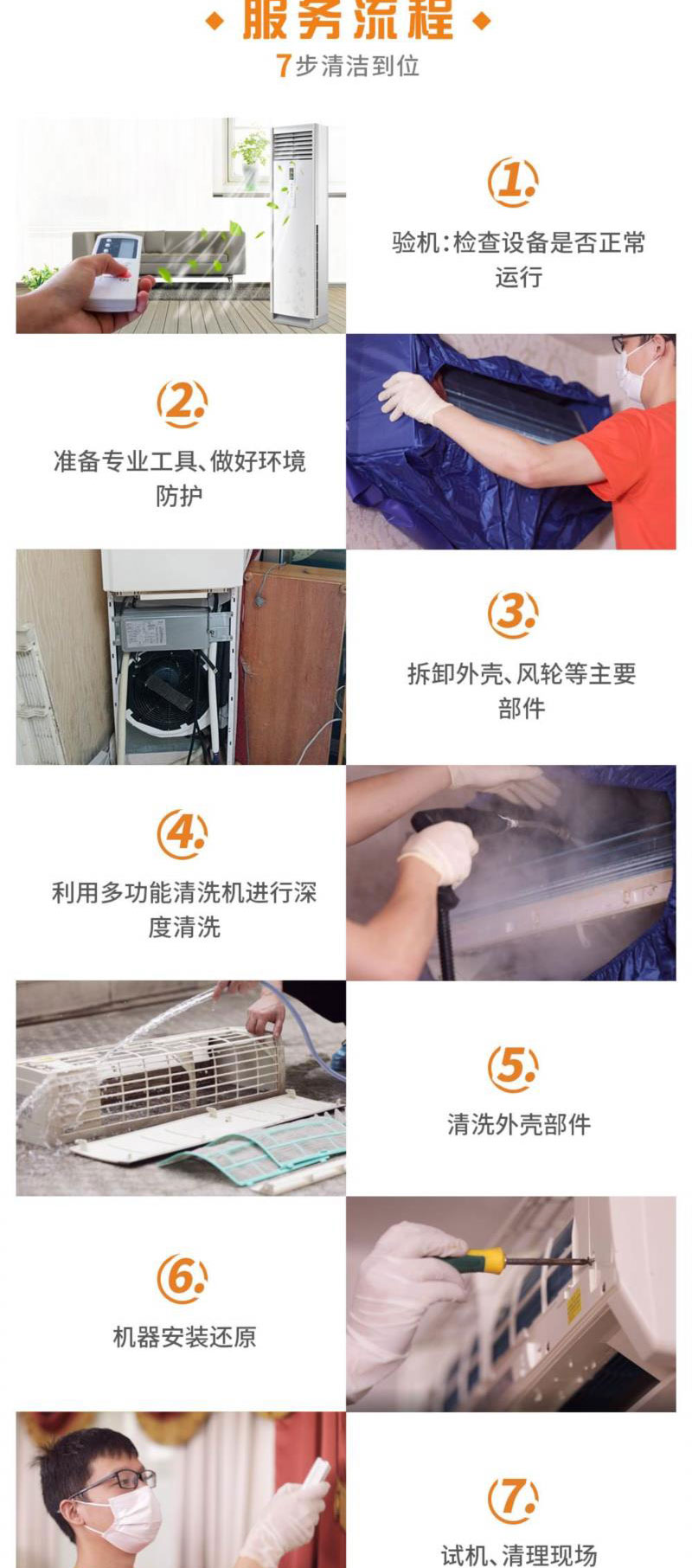 服务流程
7步清洁到位

1.
验机：检查设备是否正常运行

2.
准备专业工具、做好环境防护

3.
拆卸外壳、风轮等主要部件

4.
利用多功能清洗机进行深度清洗

5.
清洗外壳部件

6.
机器安装还原

7.
试机、清理现场