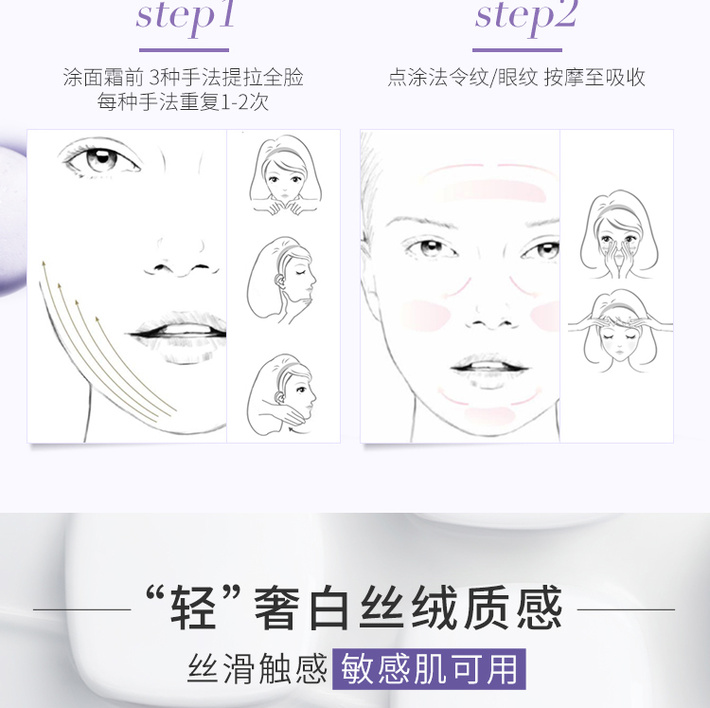 step1

涂面霜前 3种手法提拉全脸
每种手法重复1-2次

step2

点涂法令纹/眼纹 按摩至吸收

“轻”奢白丝绒质感

丝滑触感 敏感肌可用