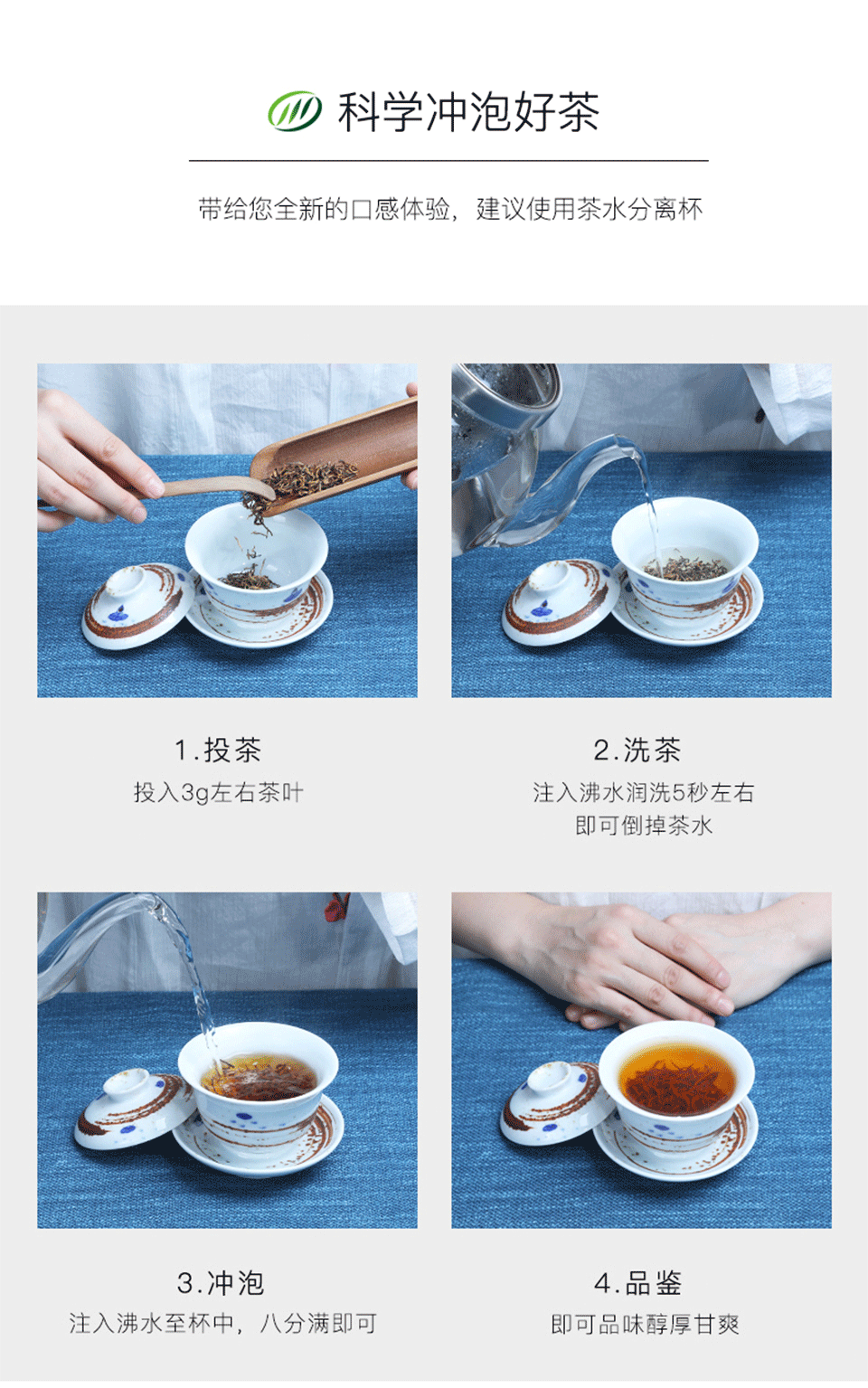 科学冲泡好茶

带给您全新的口感体验，建议使用茶水分离杯

1.投茶
投入3g左右茶叶

2.洗茶
注入沸水润洗5秒左右
即可倒掉茶水

3.冲泡
注入沸水至杯中，八分满即可

4.品鉴
即可品味醇厚甘爽