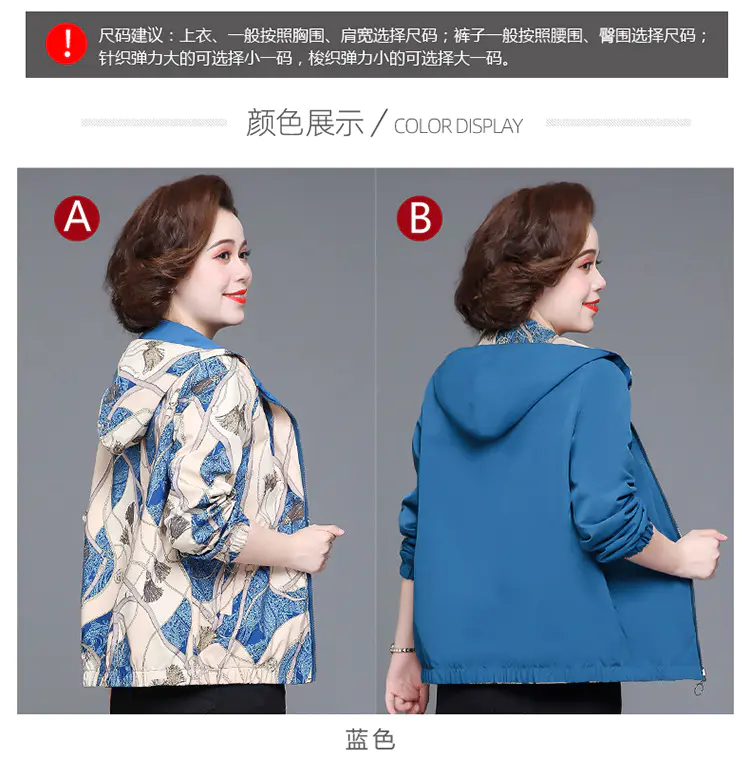 !

尺码建议：上衣、一般按照胸围、肩宽选择尺码；裤子一般按照腰围、臀围选择尺码；针织弹力大的可选择小一码，梭织弹力小的可选择大一码。

颜色展示 / COLOR DISPLAY

A

B

蓝色