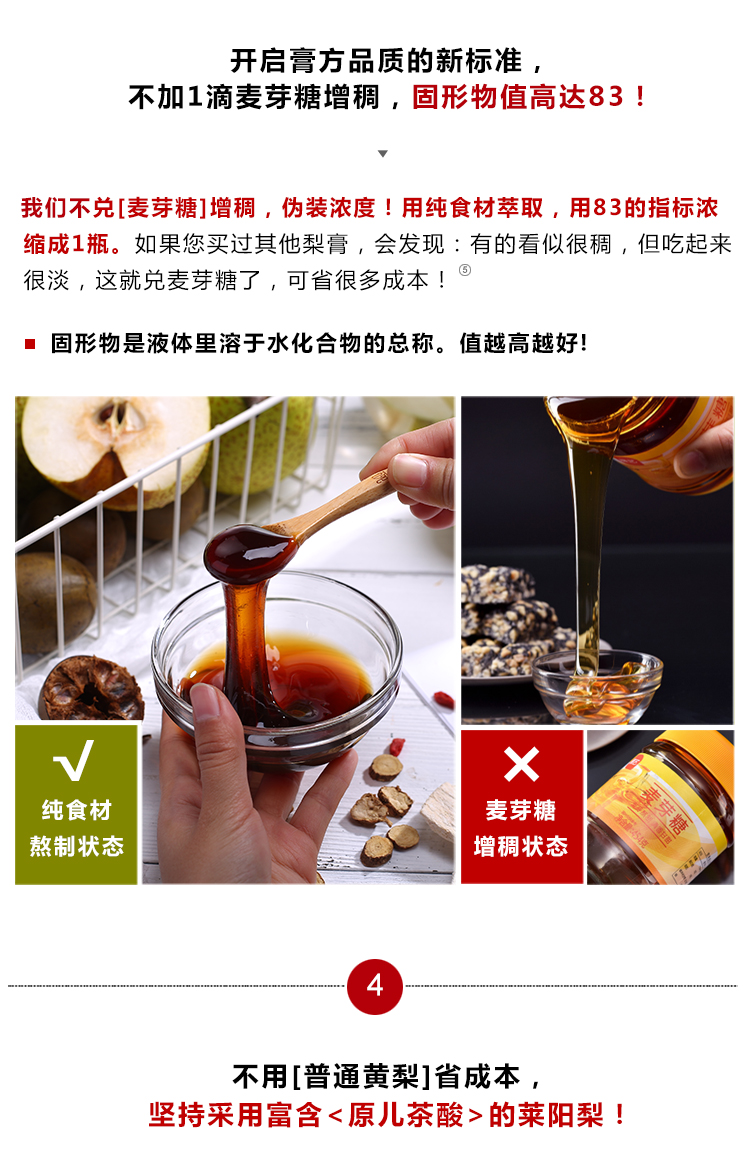 开启膏方品质的新标准，
不加1滴麦芽糖增稠，固形物值高达83！

我们不兑[麦芽糖]增稠，伪装浓度！用纯食材萃取，用83的指标浓缩成1瓶。如果您买过其他梨膏，会发现：有的看似很稠，但吃起来很淡，这就兑麦芽糖了，可省很多成本！⑤

固形物是液体里溶于水化合物的总称。值越高越好!

√
纯食材
熬制状态

×
麦芽糖
增稠状态

麦芽糖

4

不用[普通黄梨]省成本，
坚持采用富含<原儿茶酸>的莱阳梨！