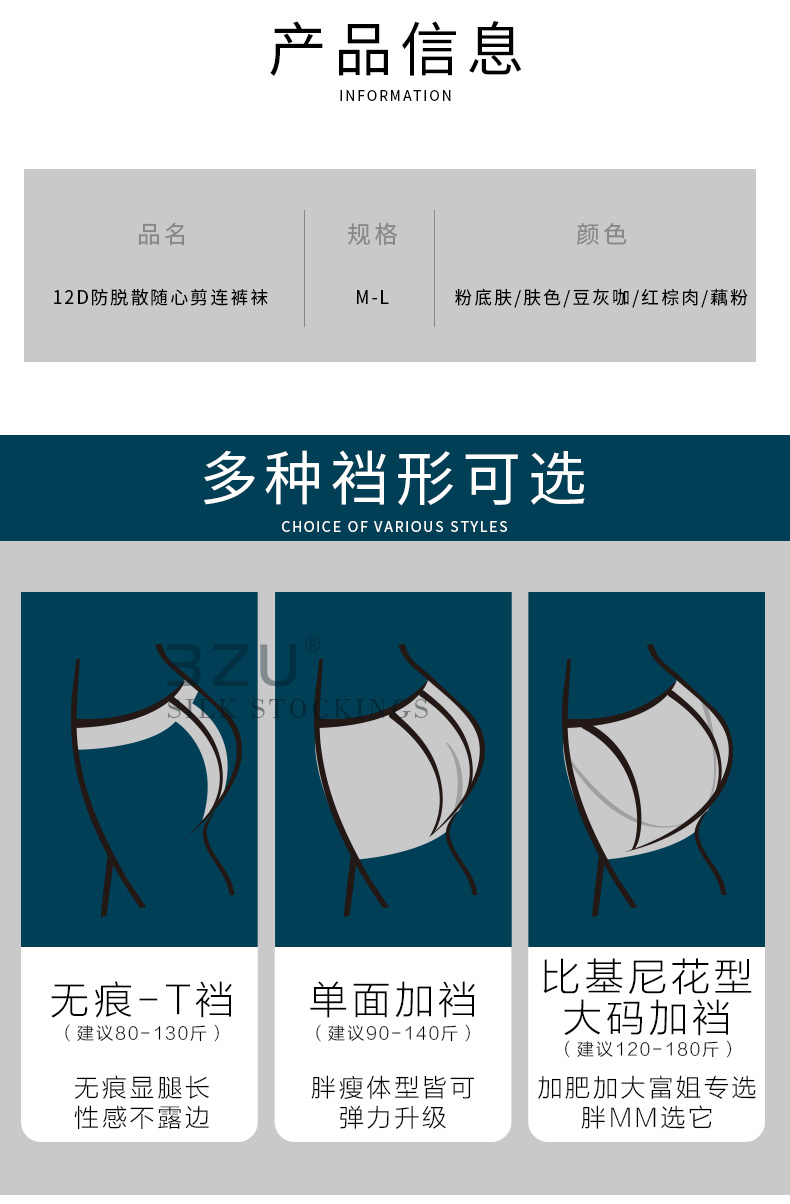 产品信息
INFORMATION

| 品名 | 规格 | 颜色 |
|---|---|---|
| 12D防脱散随心剪连裤袜 | M-L | 粉底肤/肤色/豆灰咖/红棕肉/藕粉 |

多种裆形可选
CHOICE OF VARIOUS STYLES

BZU®
SILK STOCKINGS

无痕-T裆
（建议80-130斤）
无痕显腿长
性感不露边

单面加裆
（建议90-140斤）
胖瘦体型皆可
弹力升级

比基尼花型
大码加裆
（建议120-180斤）
加肥加大富姐专选
胖MM选它