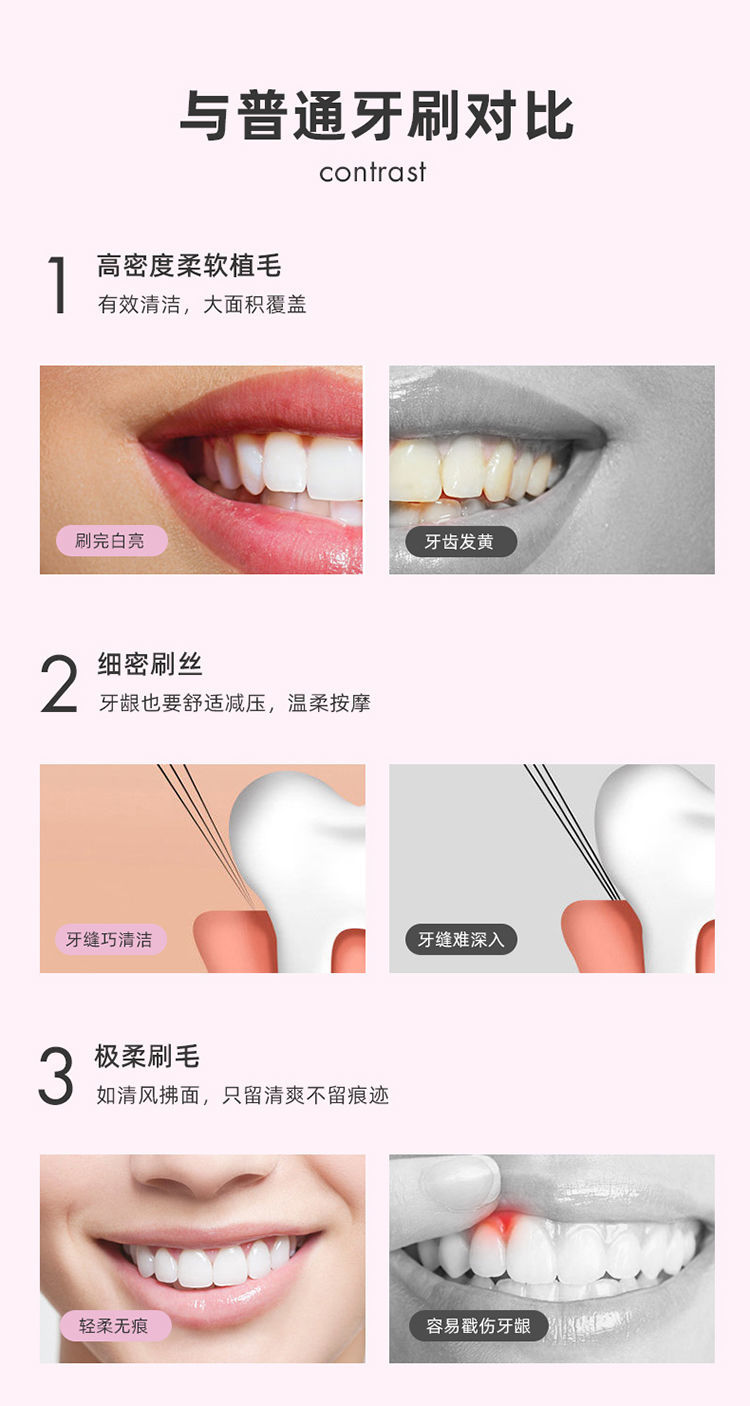 与普通牙刷对比
contrast

1 高密度柔软植毛
有效清洁，大面积覆盖

刷完白亮

牙齿发黄

2 细密刷丝
牙龈也要舒适减压，温柔按摩

牙缝巧清洁

牙缝难深入

3 极柔刷毛
如清风拂面，只留清爽不留痕迹

轻柔无痕

容易戳伤牙龈