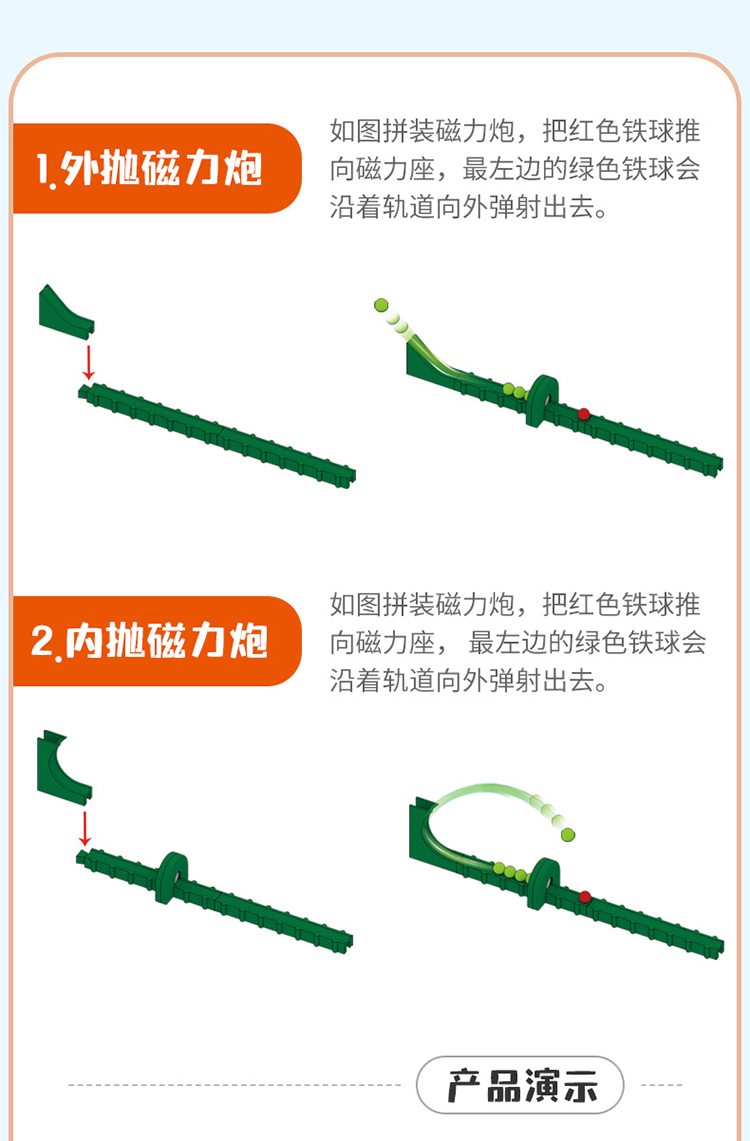 1.外抛磁力炮

如图拼装磁力炮，把红色铁球推向磁力座，最左边的绿色铁球会沿着轨道向外弹射出去。

2.内抛磁力炮

如图拼装磁力炮，把红色铁球推向磁力座， 最左边的绿色铁球会沿着轨道向外弹射出去。

产品演示